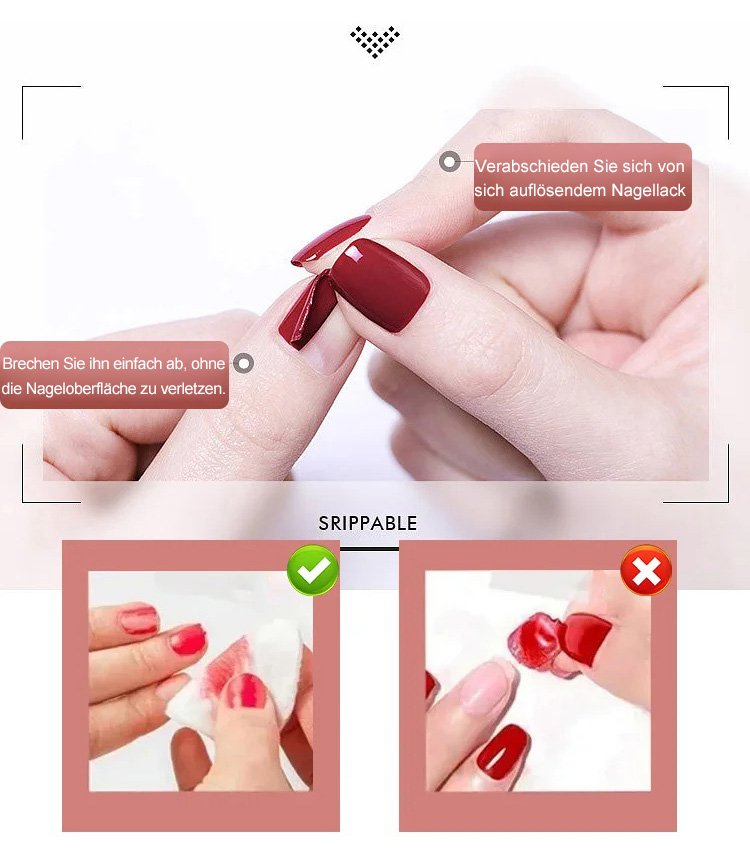 Verabschieden Sie sich von sich auflösendem Nagellack

Brechen Sie ihn einfach ab, ohne die Nageloberfläche zu verletzen.

SRIPPABLE