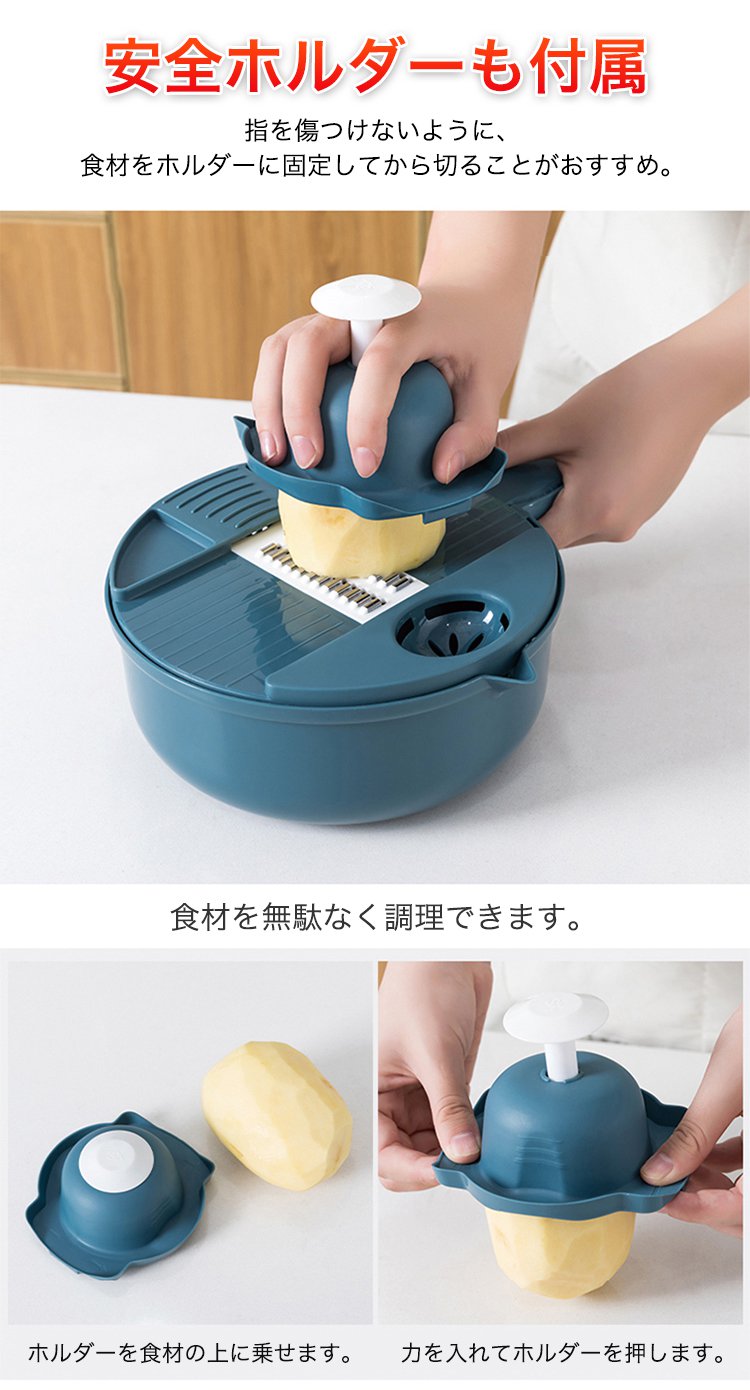 安全ホルダーも付属

指を傷つけないように、
食材をホルダーに固定してから切ることがおすすめ。

食材を無駄なく調理できます。

ホルダーを食材の上に乗せます。

力を入れてホルダーを押します。