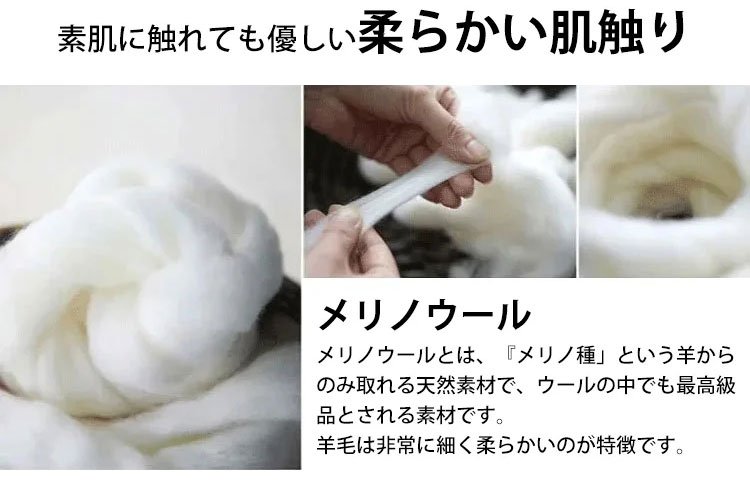 素肌に触れても優しい柔らかい肌触り

メリノウール

メリノウールとは、『メリノ種」という羊からのみ取れる天然素材で、ウールの中でも最高級品とされる素材です。
羊毛は非常に細く柔らかいのが特徴です。