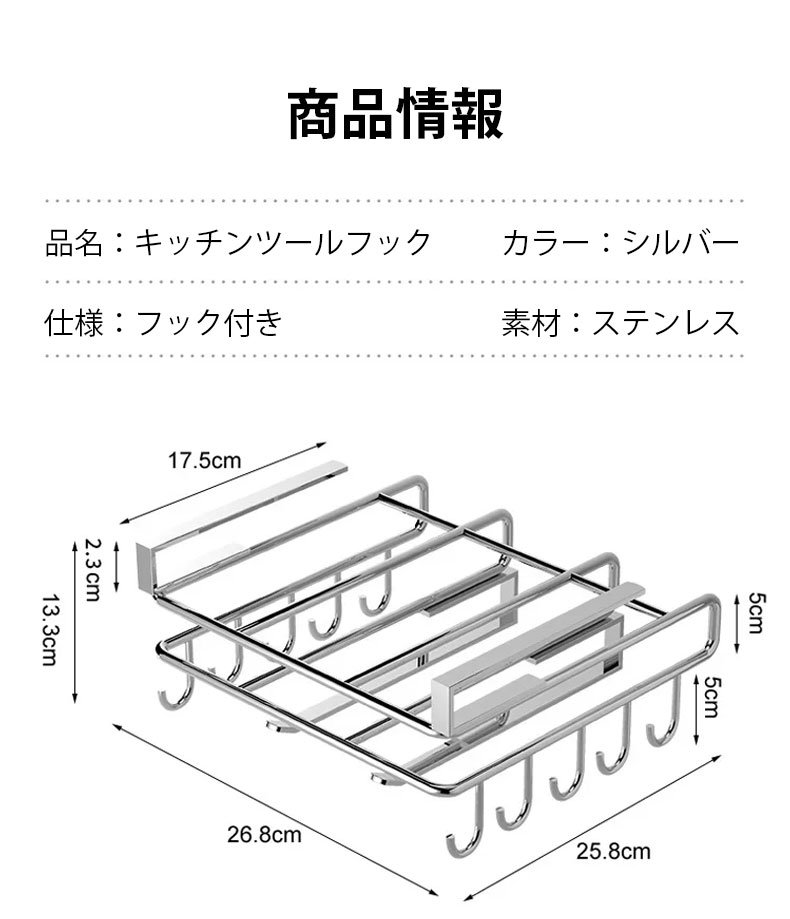 商品情報

品名：キッチンツールフック　カラー：シルバー

仕様：フック付き　素材：ステンレス

17.5cm

2.3cm

13.3cm

5cm

5cm

26.8cm

25.8cm