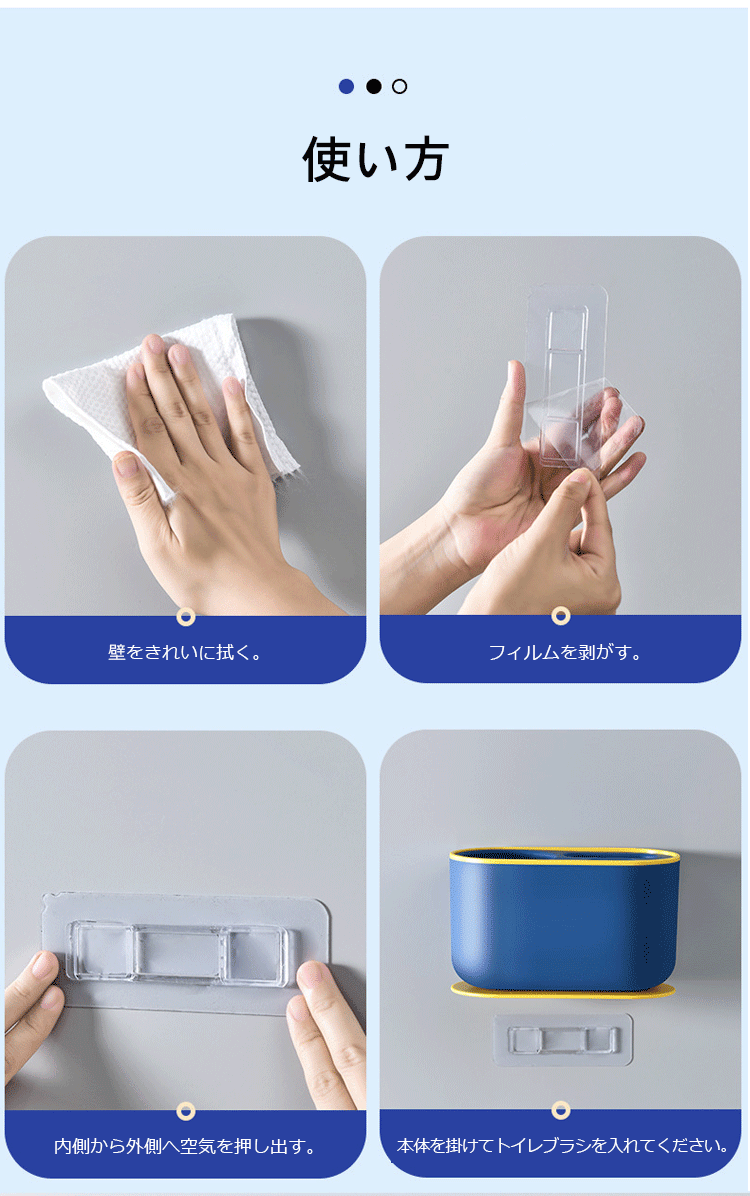 使い方

壁をきれいに拭く。

フィルムを剥がす。

内側から外側へ空気を押し出す。

本体を掛けてトイレブラシを入れてください。