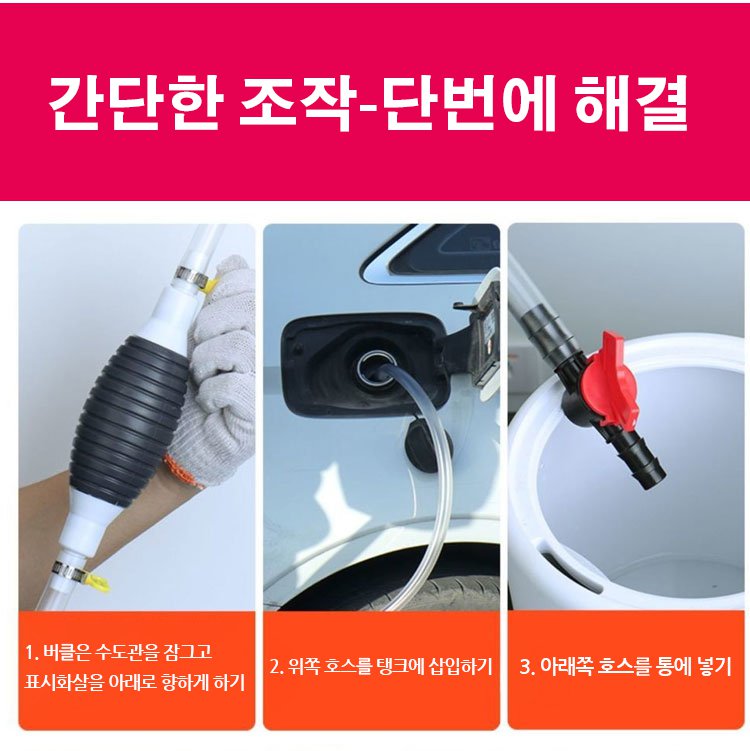 간단한 조작-단번에 해결

1. 버클은 수도관을 잠그고 표시화살을 아래로 향하게 하기

2. 위쪽 호스를 탱크에 삽입하기

3. 아래쪽 호스를 통에 넣기