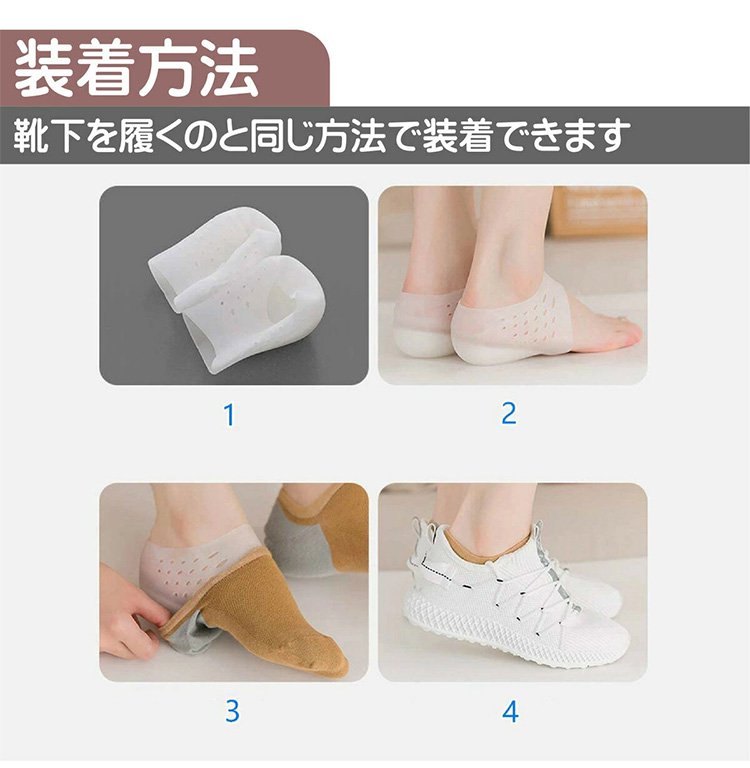 装着方法

靴下を履くのと同じ方法で装着できます

1

2

3

4