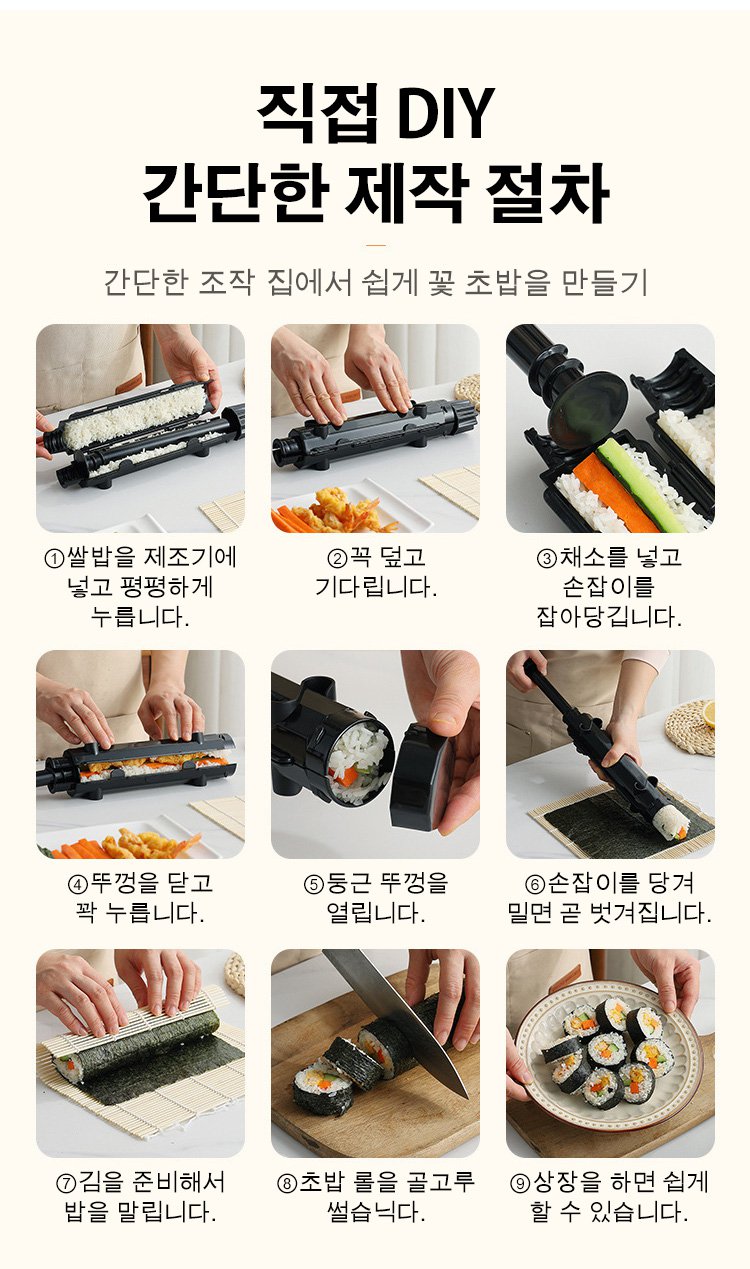 직접 DIY
간단한 제작 절차

간단한 조작 집에서 쉽게 꽃 초밥을 만들기

①쌀밥을 제조기에 넣고 평평하게 누릅니다.

②꼭 덮고 기다립니다.

③채소를 넣고 손잡이를 잡아당깁니다.

④뚜껑을 닫고 꽉 누릅니다.

⑤둥근 뚜껑을 열립니다.

⑥손잡이를 당겨 밀면 곧 벗겨집니다.

⑦김을 준비해서 밥을 말립니다.

⑧초밥 롤을 골고루 썰습닉다.

⑨상장을 하면 쉽게 할 수 있습니다.