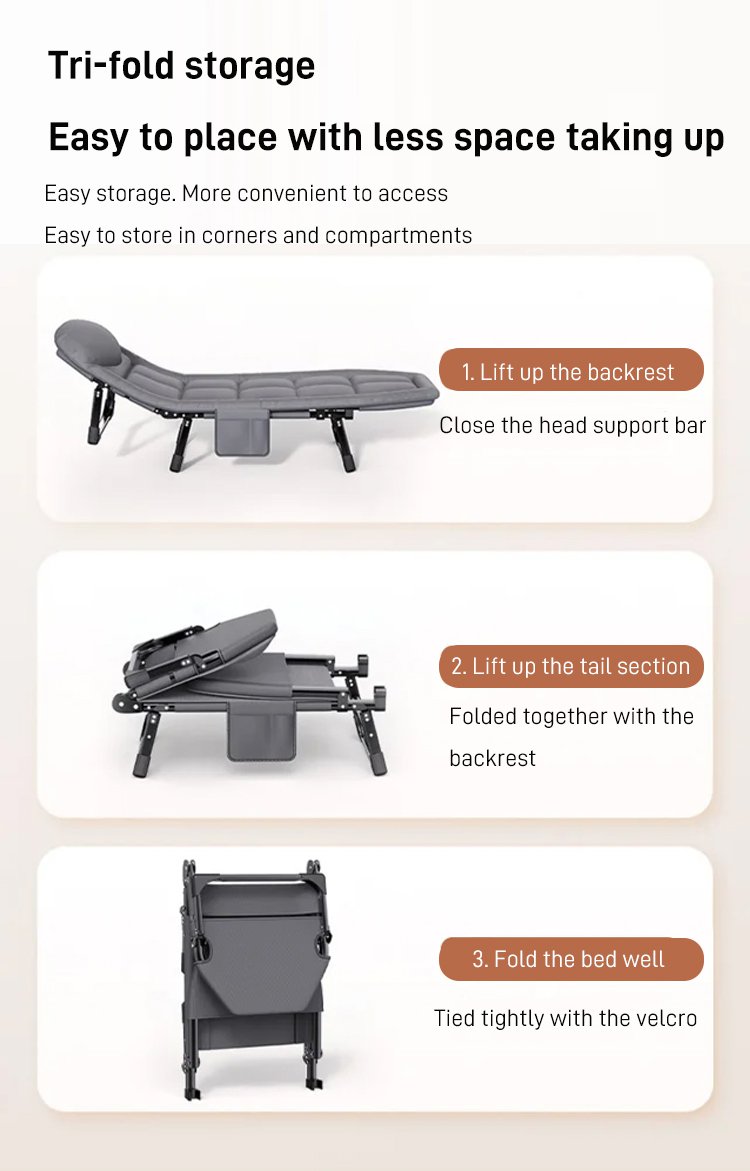 Tri-fold storage

Easy to place with less space taking up

Easy storage. More convenient to access

Easy to store in corners and compartments

1. Lift up the backrest

Close the head support bar

2. Lift up the tail section

Folded together with the backrest

3. Fold the bed well

Tied tightly with the velcro