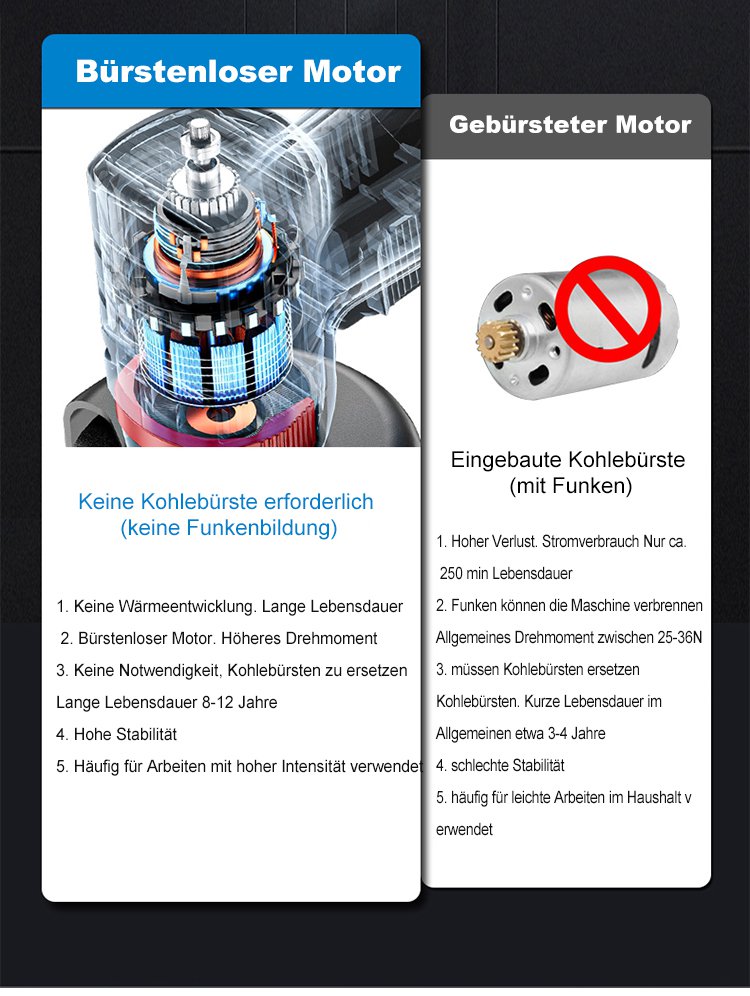 Bürstenloser Motor

Keine Kohlebürste erforderlich (keine Funkenbildung)

1. Keine Wärmeentwicklung. Lange Lebensdauer

2. Bürstenloser Motor. Höheres Drehmoment

3. Keine Notwendigkeit, Kohlebürsten zu ersetzen Lange Lebensdauer 8-12 Jahre

4. Hohe Stabilität

5. Häufig für Arbeiten mit hoher Intensität verwendet

Gebürsteter Motor

Eingebaute Kohlebürste (mit Funken)

1. Hoher Verlust. Stromverbrauch Nur ca. 250 min Lebensdauer

2. Funken können die Maschine verbrennen Allgemeines Drehmoment zwischen 25-36N

3. müssen Kohlebürsten ersetzen Kohlebürsten. Kurze Lebensdauer im Allgemeinen etwa 3-4 Jahre

4. schlechte Stabilität

5. häufig für leichte Arbeiten im Haushalt v erwendet