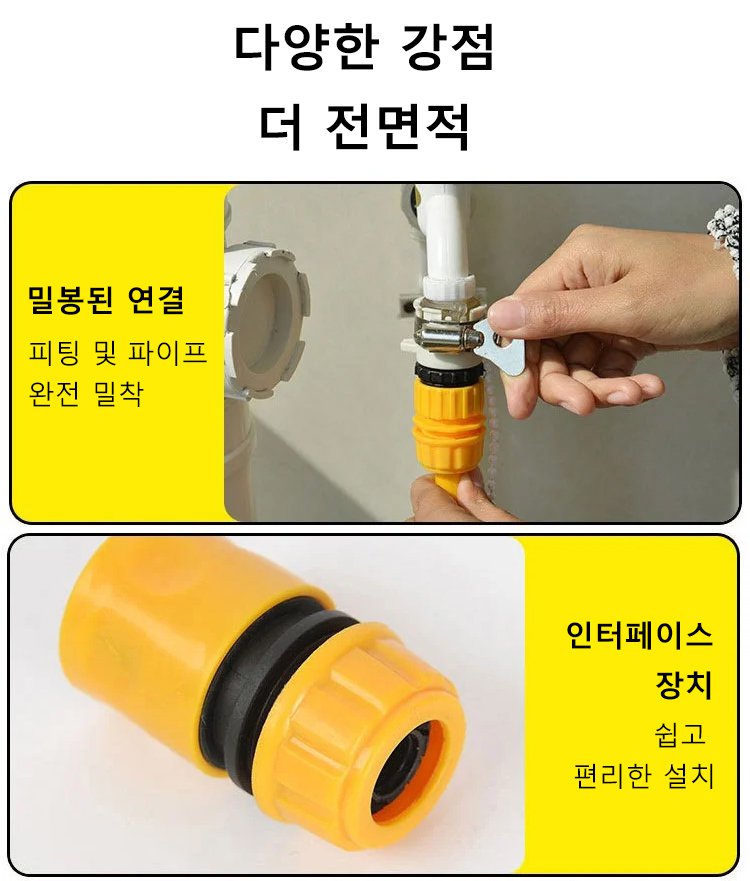 다양한 강점
더 전면적

밀봉된 연결
피팅 및 파이프
완전 밀착

인터페이스
장치
쉽고
편리한 설치