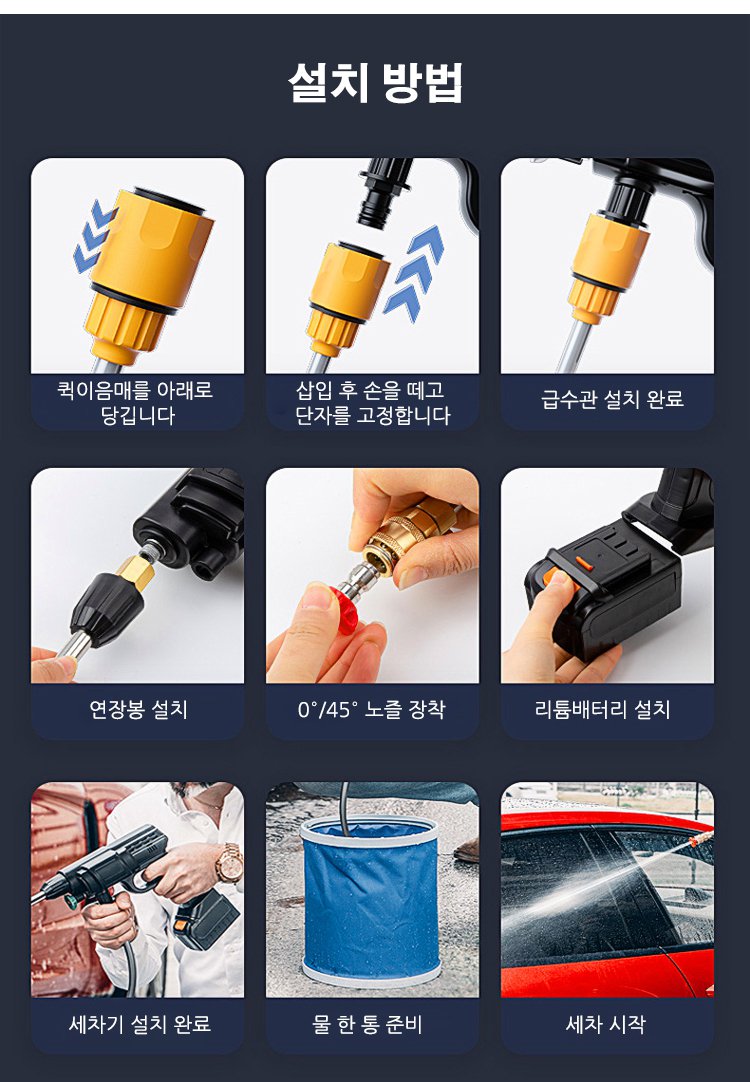 설치 방법

퀵이음매를 아래로 당깁니다

삽입 후 손을 떼고 단자를 고정합니다

급수관 설치 완료

연장봉 설치

0°/45° 노즐 장착

리튬배터리 설치

세차기 설치 완료

물 한 통 준비

세차 시작