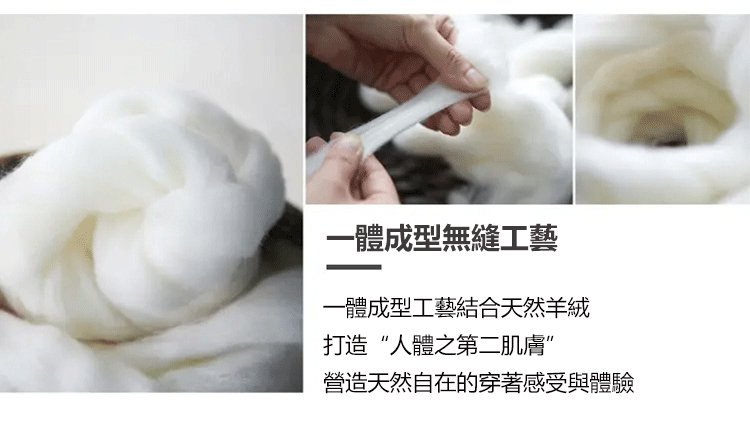 一體成型無縫工藝

一體成型工藝結合天然羊絨
打造“人體之第二肌膚”
營造天然自在的穿著感受與體驗