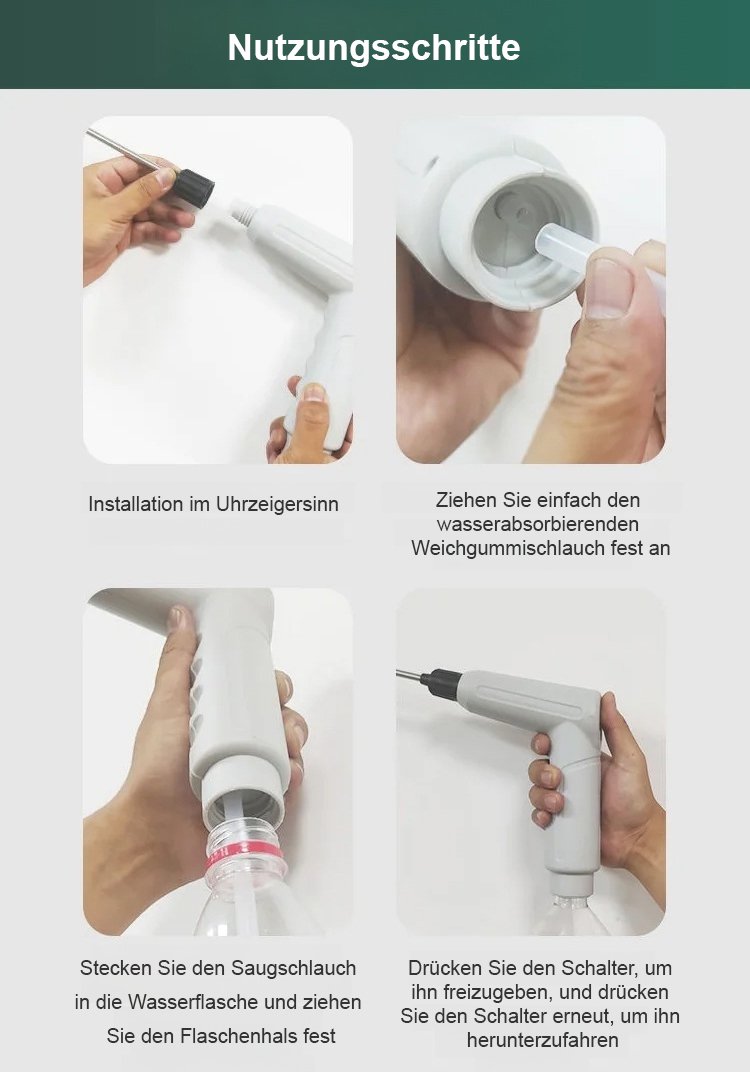 Nutzungsschritte

Installation im Uhrzeigersinn

Ziehen Sie einfach den wasserabsorbierenden Weichgummischlauch fest an

Stecken Sie den Saugschlauch in die Wasserflasche und ziehen Sie den Flaschenhals fest

Drücken Sie den Schalter, um ihn freizugeben, und drücken Sie den Schalter erneut, um ihn herunterzufahren