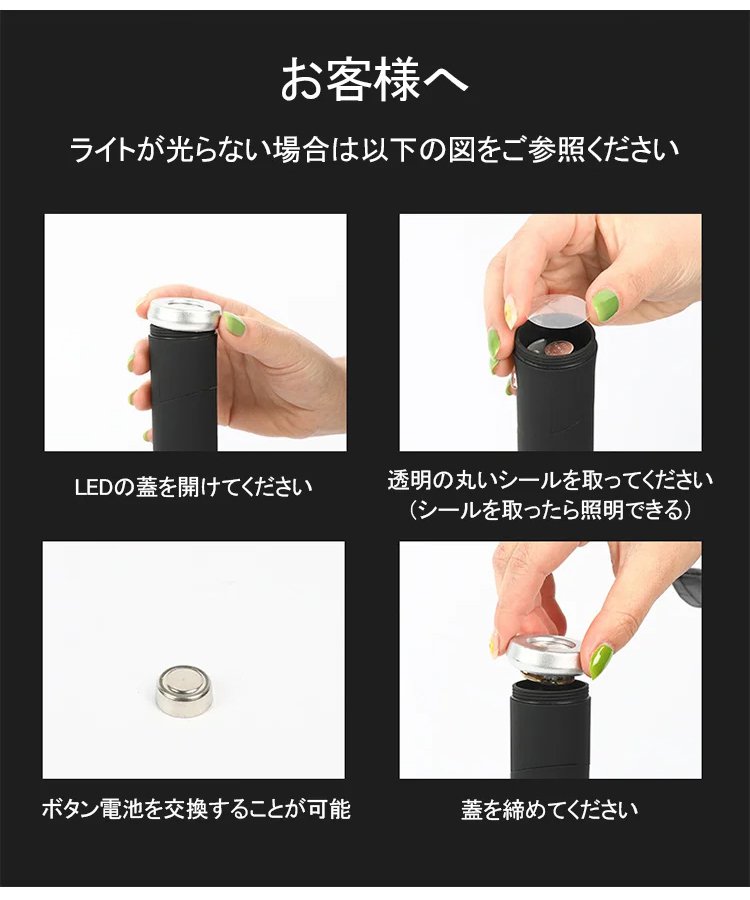 お客様へ

ライトが光らない場合は以下の図をご参照ください

LEDの蓋を開けてください

透明の丸いシールを取ってください
（シールを取ったら照明できる）

ボタン電池を交換することが可能

蓋を締めてください