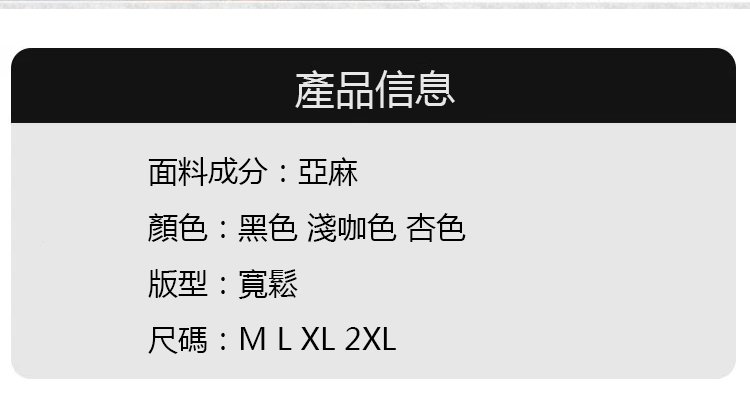 產品信息

面料成分：亞麻

顏色：黑色 淺咖色 杏色

版型：寬鬆

尺碼：M L XL 2XL