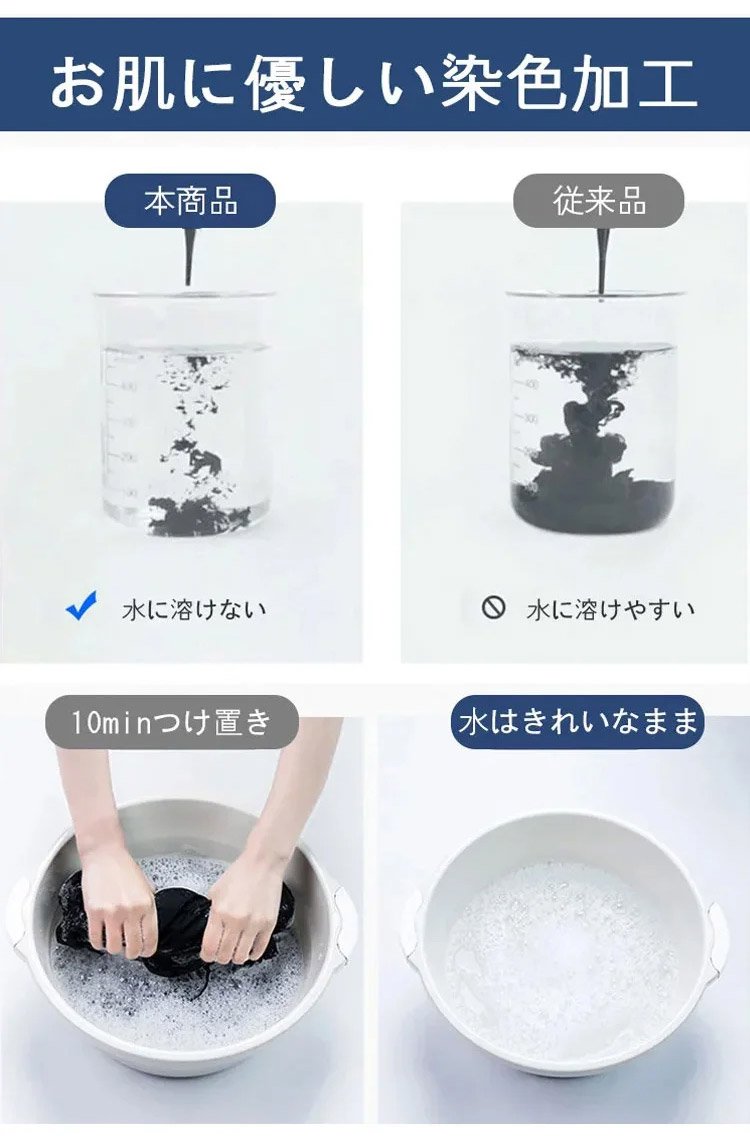 お肌に優しい染色加工

本商品

従来品

水に溶けない

水に溶けやすい

10minつけ置き

水はきれいなまま