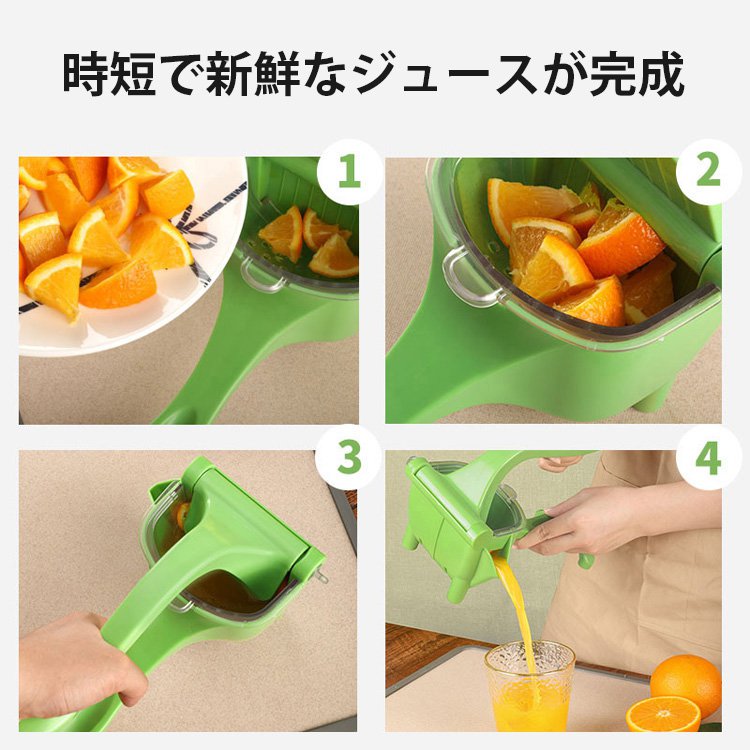 時短で新鮮なジュースが完成

1

2

3

4