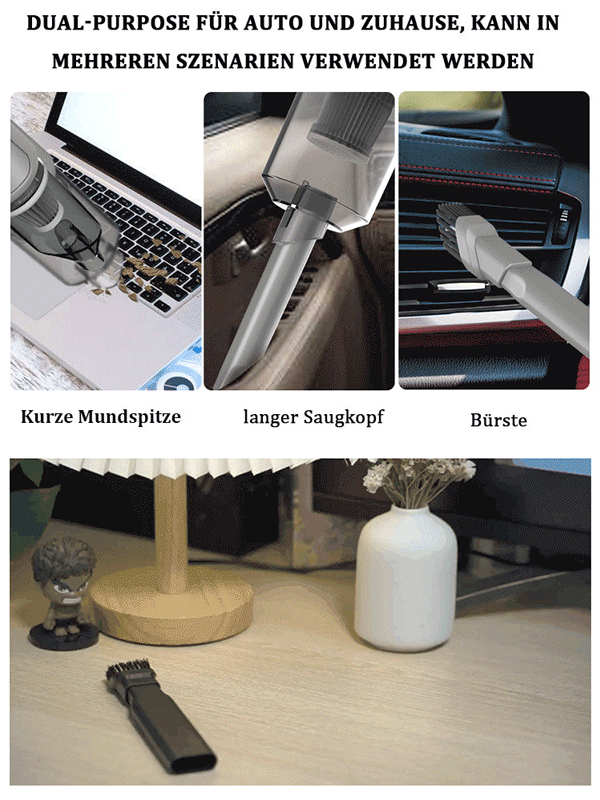 DUAL-PURPOSE FÜR AUTO UND ZUHAUSE, KANN IN MEHREREN SZENARIEN VERWENDET WERDEN

Kurze Mundspitze

langer Saugkopf

Bürste