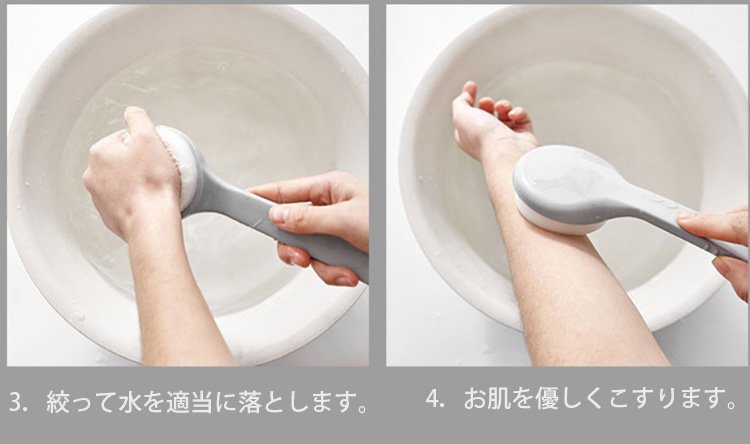 3. 絞って水を適当に落とします。

4. お肌を優しくこすります。