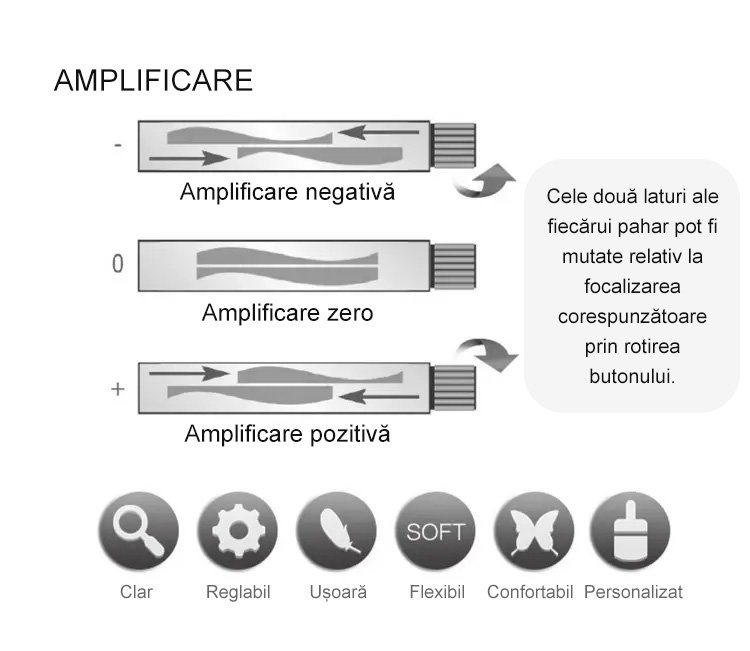 AMPLIFICARE

-

Amplificare negativă

0

Amplificare zero

+

Amplificare pozitivă

Cele două laturi ale fiecărui pahar pot fi mutate relativ la focalizarea corespunzătoare prin rotirea butonului.

SOFT

Clar

Reglabil

Ușoară

Flexibil

Confortabil

Personalizat