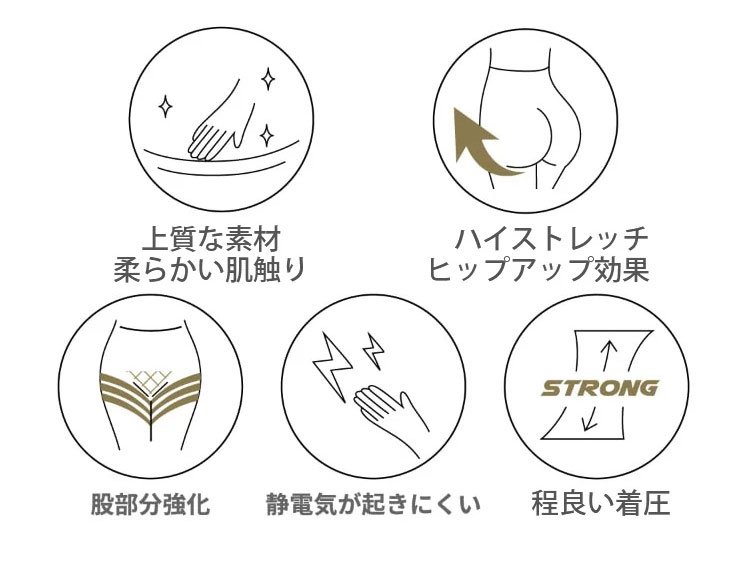 上質な素材
柔らかい肌触り

ハイストレッチ
ヒップアップ効果

股部分強化

静電気が起きにくい

STRONG

程良い着圧