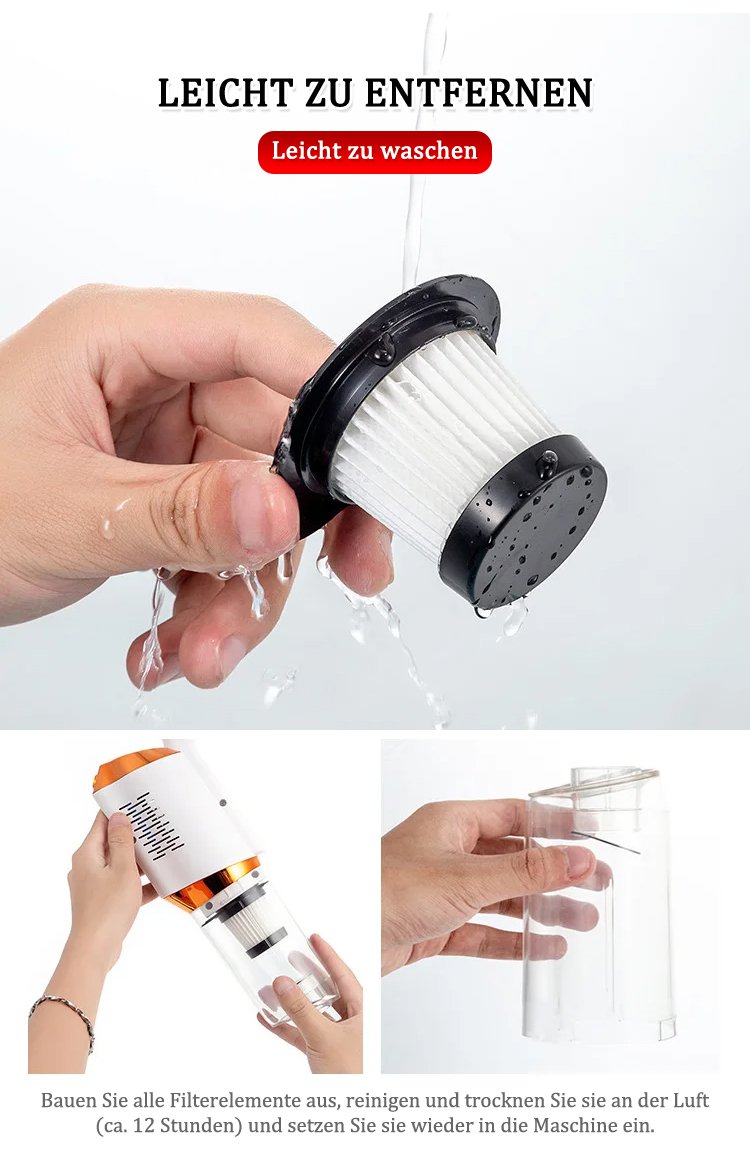 LEICHT ZU ENTFERNEN

Leicht zu waschen

Bauen Sie alle Filterelemente aus, reinigen und trocknen Sie sie an der Luft (ca. 12 Stunden) und setzen Sie sie wieder in die Maschine ein.