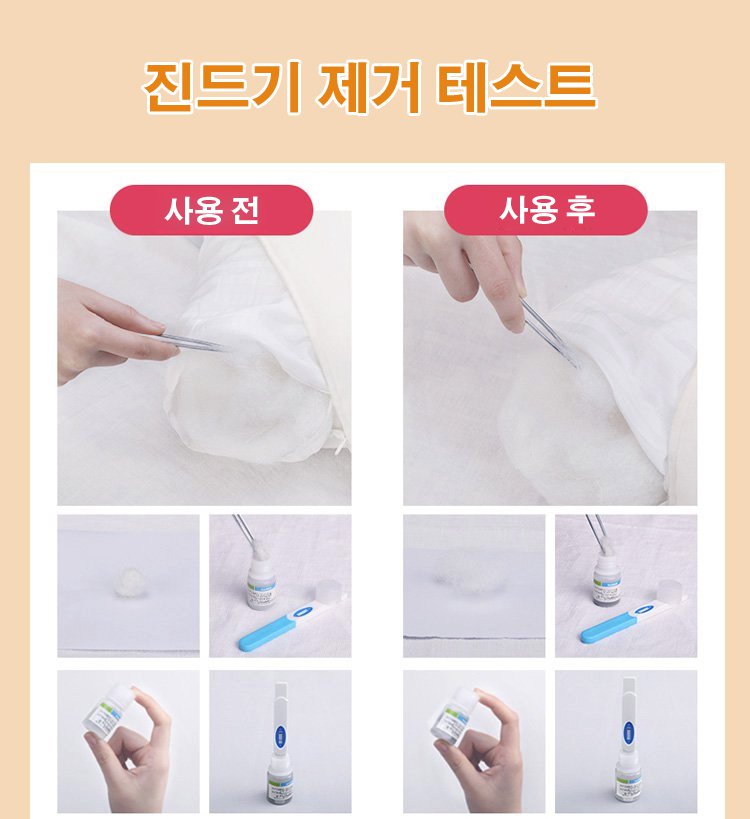 진드기 제거 테스트

사용 전

사용 후