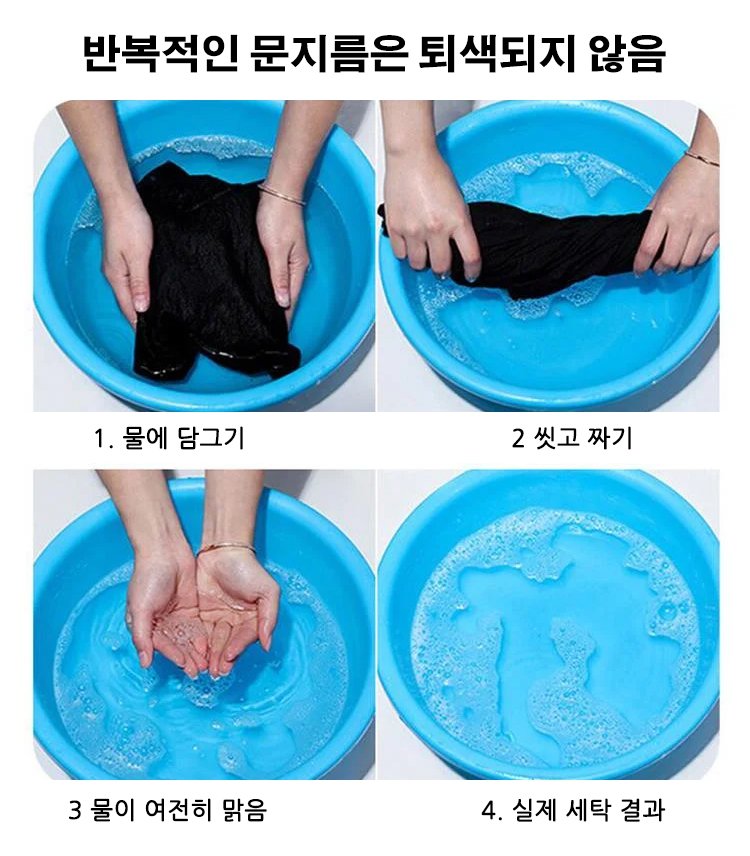 반복적인 문지름은 퇴색되지 않음

1. 물에 담그기

2 씻고 짜기

3 물이 여전히 맑음

4. 실제 세탁 결과