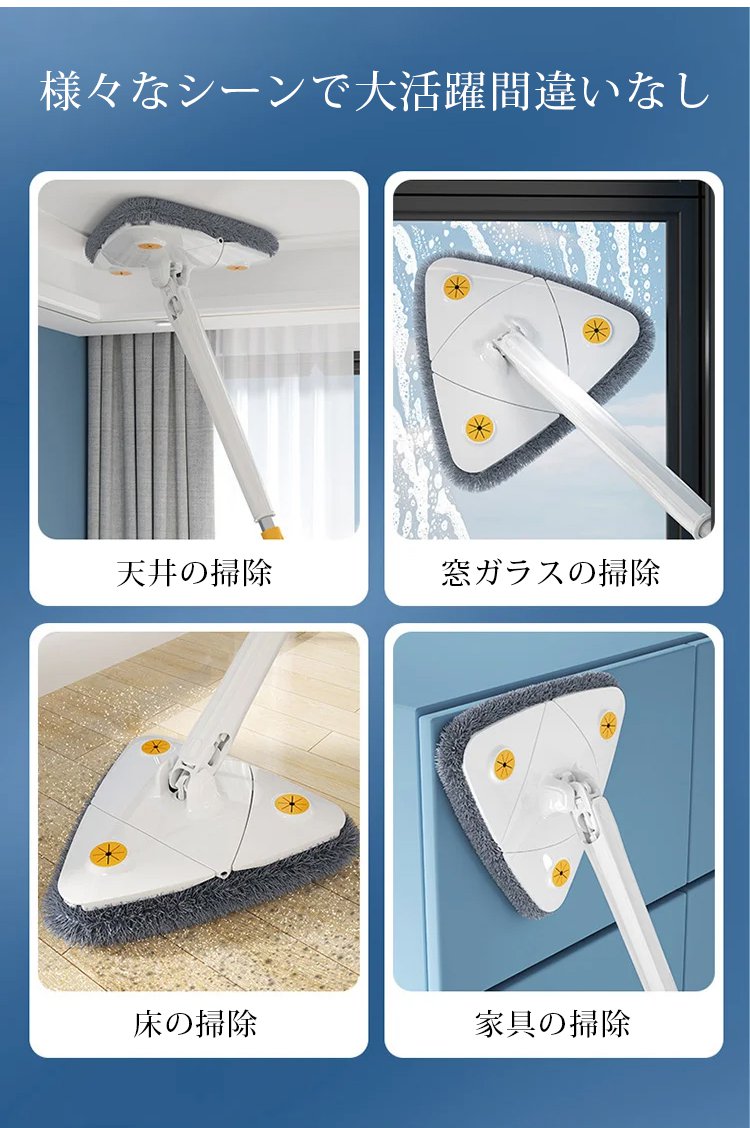 様々なシーンで大活躍間違いなし

天井の掃除

窓ガラスの掃除

床の掃除

家具の掃除