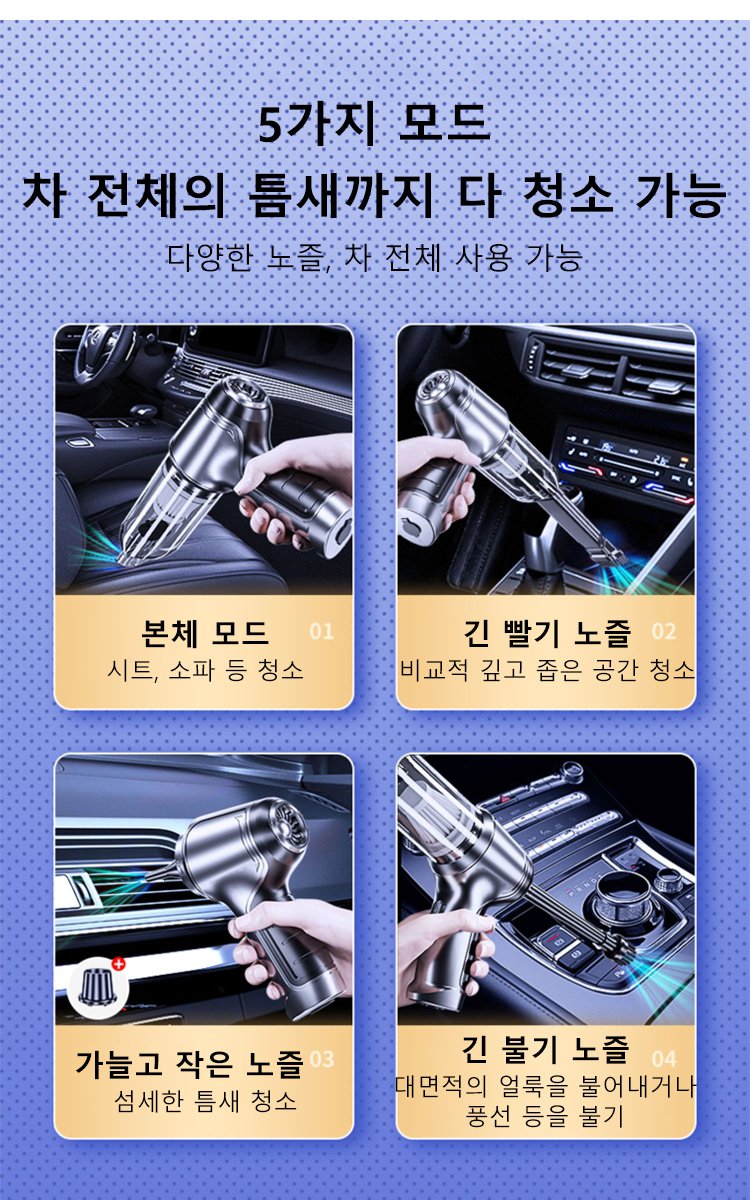 5가지 모드
차 전체의 틈새까지 다 청소 가능
다양한 노즐, 차 전체 사용 가능

본체 모드 01
시트, 소파 등 청소

긴 빨기 노즐 02
비교적 깊고 좁은 공간 청소

가늘고 작은 노즐 03
섬세한 틈새 청소

긴 불기 노즐 04
대면적의 얼룩을 불어내거나 풍선 등을 불기