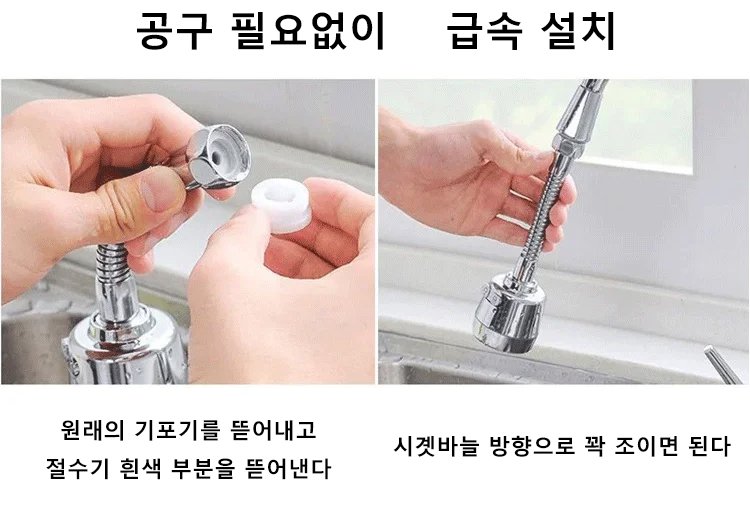 공구 필요없이 급속 설치

원래의 기포기를 뜯어내고
절수기 흰색 부분을 뜯어낸다

시곗바늘 방향으로 꽉 조이면 된다