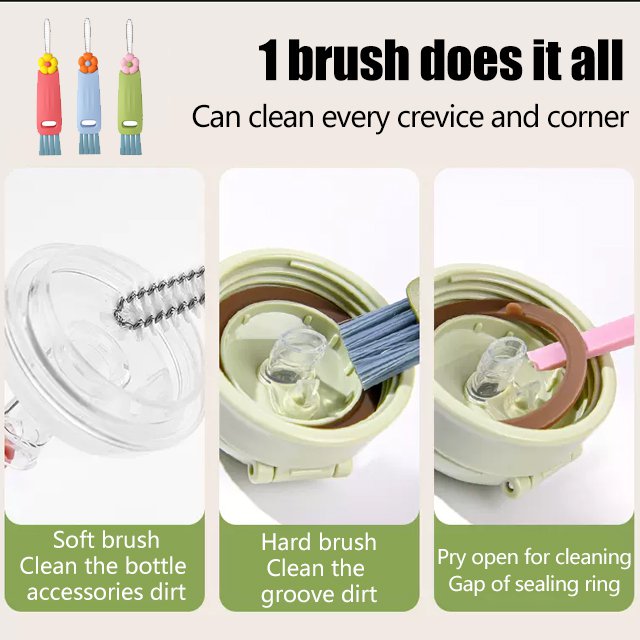 1 brush does it all
Can clean every crevice and corner

Soft brush
Clean the bottle accessories dirt

Hard brush
Clean the groove dirt

Pry open for cleaning
Gap of sealing ring