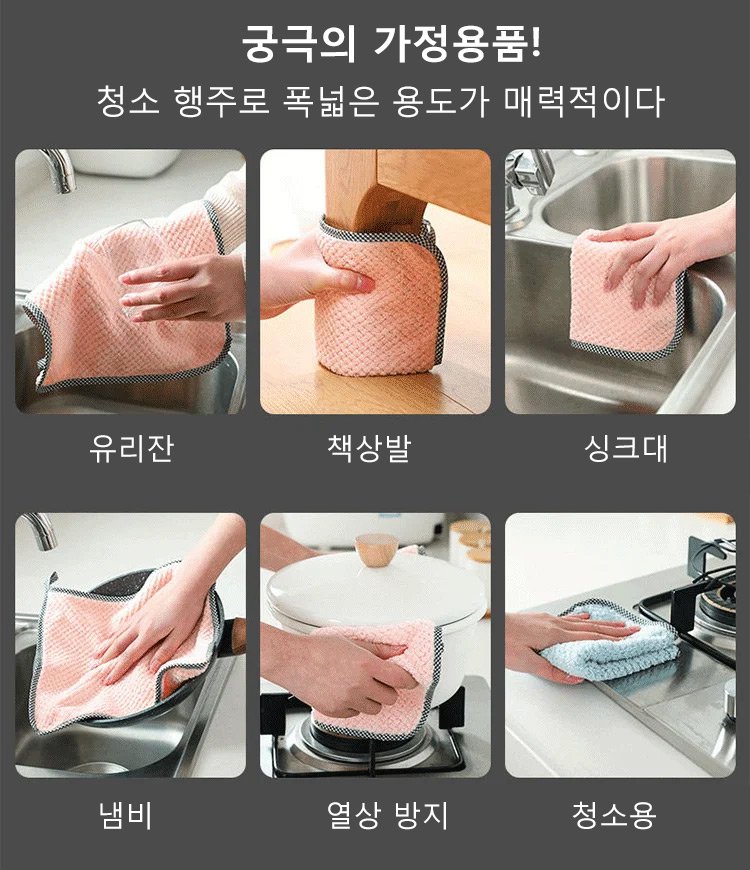 궁극의 가정용품!
청소 행주로 폭넓은 용도가 매력적이다

유리잔

책상발

싱크대

냄비

열상 방지

청소용