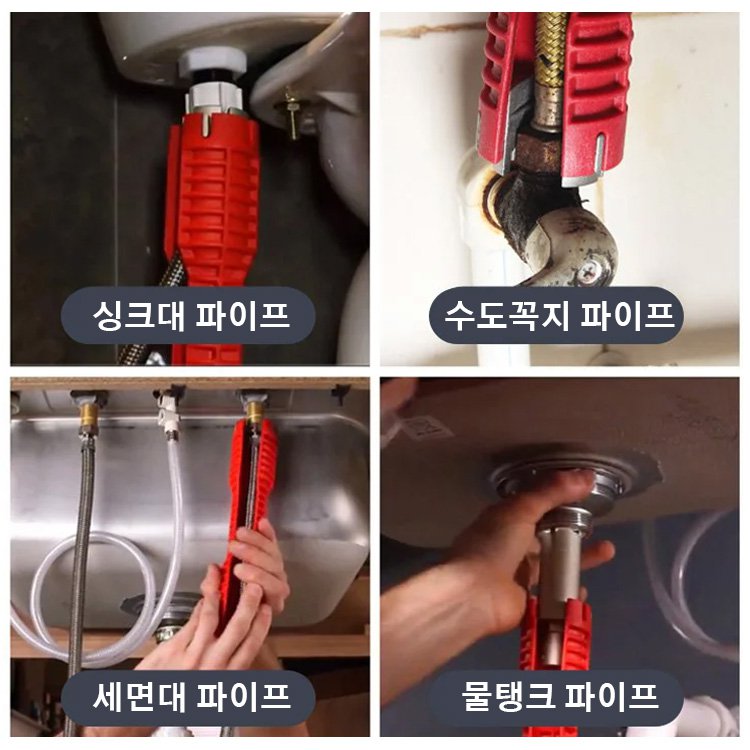 싱크대 파이프

수도꼭지 파이프

세면대 파이프

물탱크 파이프