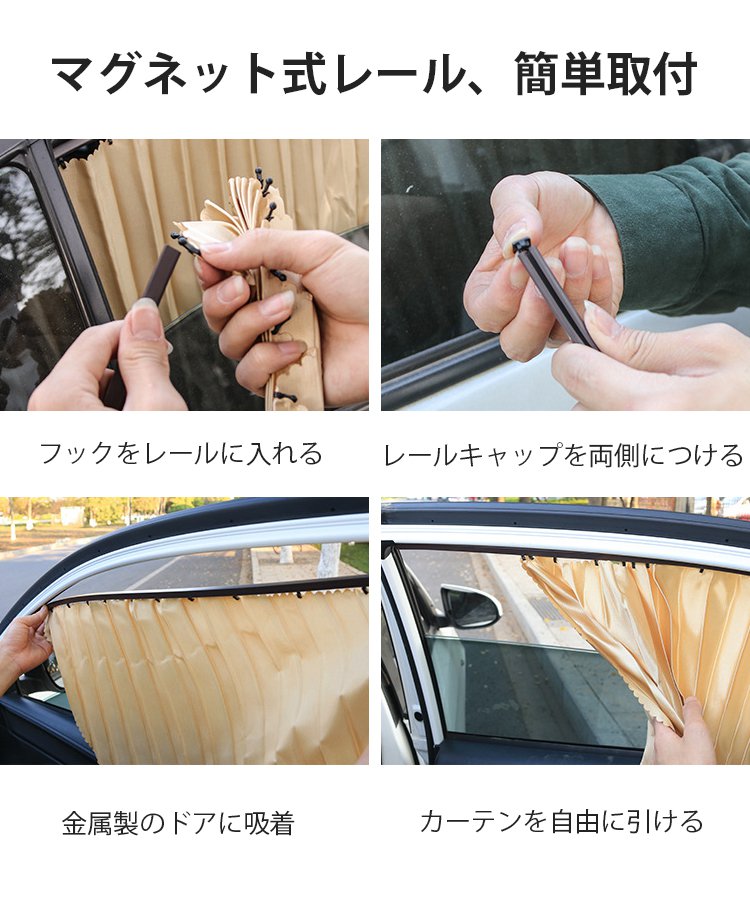 マグネット式レール、簡単取付

フックをレールに入れる

レールキャップを両側につける

金属製のドアに吸着

カーテンを自由に引ける