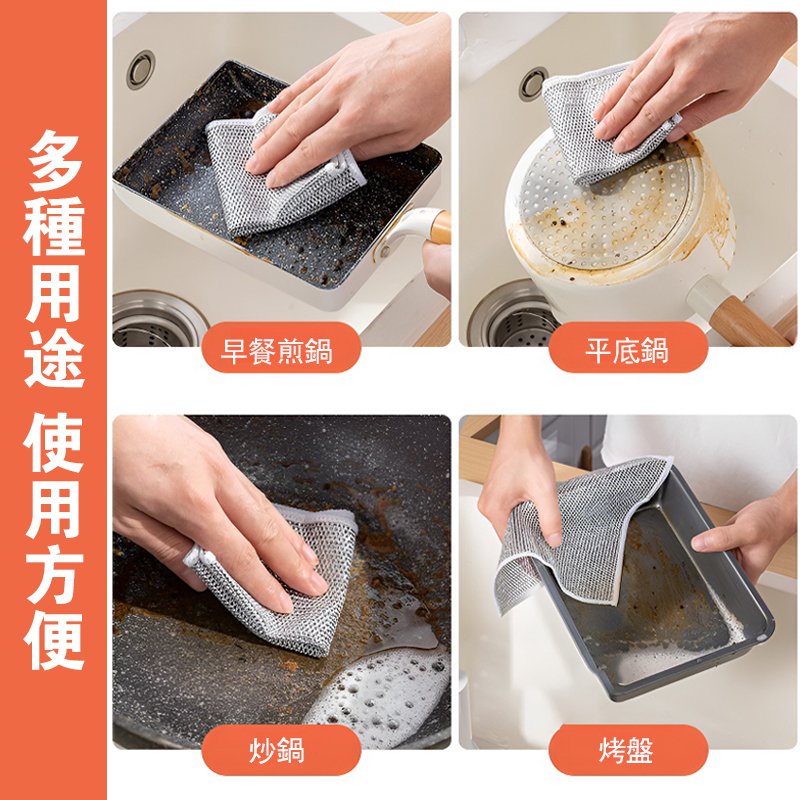 多種用途 使用方便

早餐煎鍋

平底鍋

炒鍋

烤盤