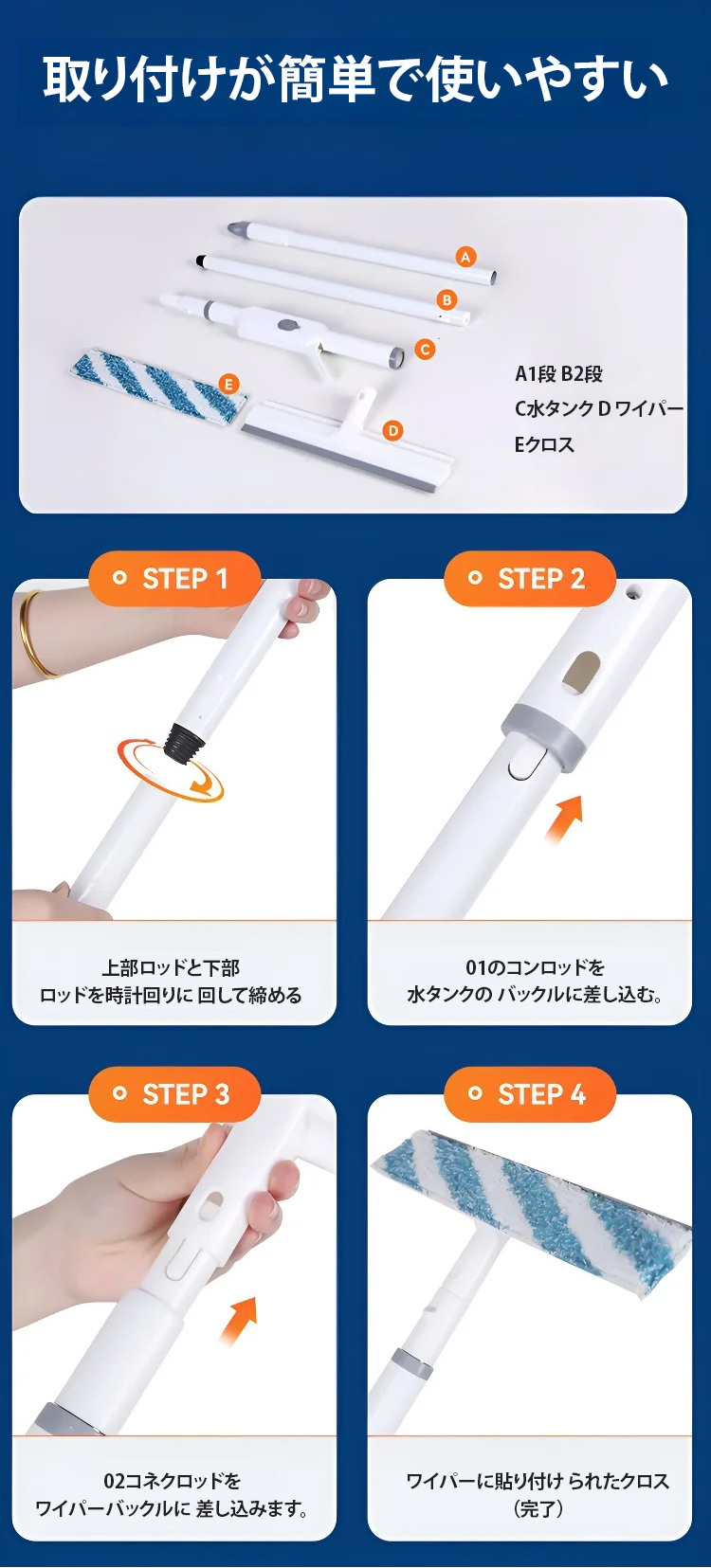 取り付けが簡単で使いやすい

A
B
C
E
D

A1段 B2段
C水タンク D ワイパー
Eクロス

STEP 1

上部ロッドと下部
ロッドを時計回りに 回して締める

STEP 2

01のコンロッドを
水タンクの バックルに差し込む。

STEP 3

02コネクロッドを
ワイパーバックルに 差し込みます。

STEP 4

ワイパーに貼り付け られたクロス
(完了)