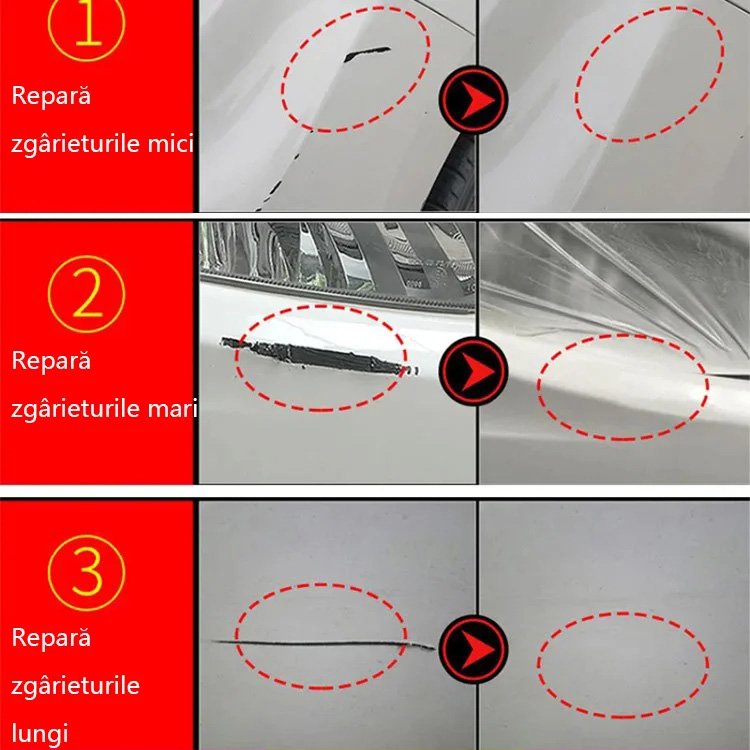 ①
Repară zgârieturile mici

②
Repară zgârieturile mari

③
Repară zgârieturile lungi