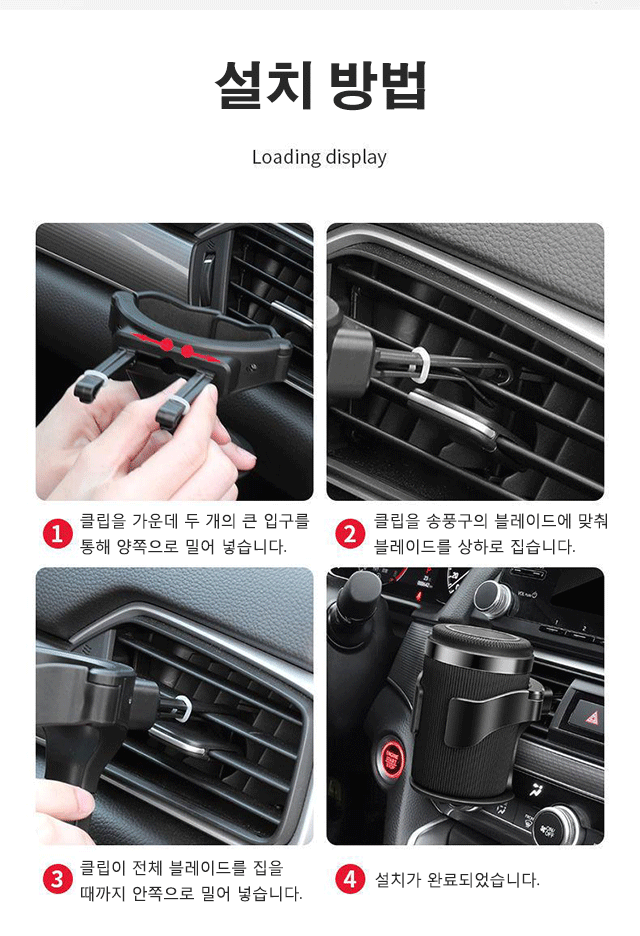 설치 방법

Loading display

1 클립을 가운데 두 개의 큰 입구를 통해 양쪽으로 밀어 넣습니다.

2 클립을 송풍구의 블레이드에 맞춰 블레이드를 상하로 집습니다.

3 클립이 전체 블레이드를 집을 때까지 안쪽으로 밀어 넣습니다.

4 설치가 완료되었습니다.