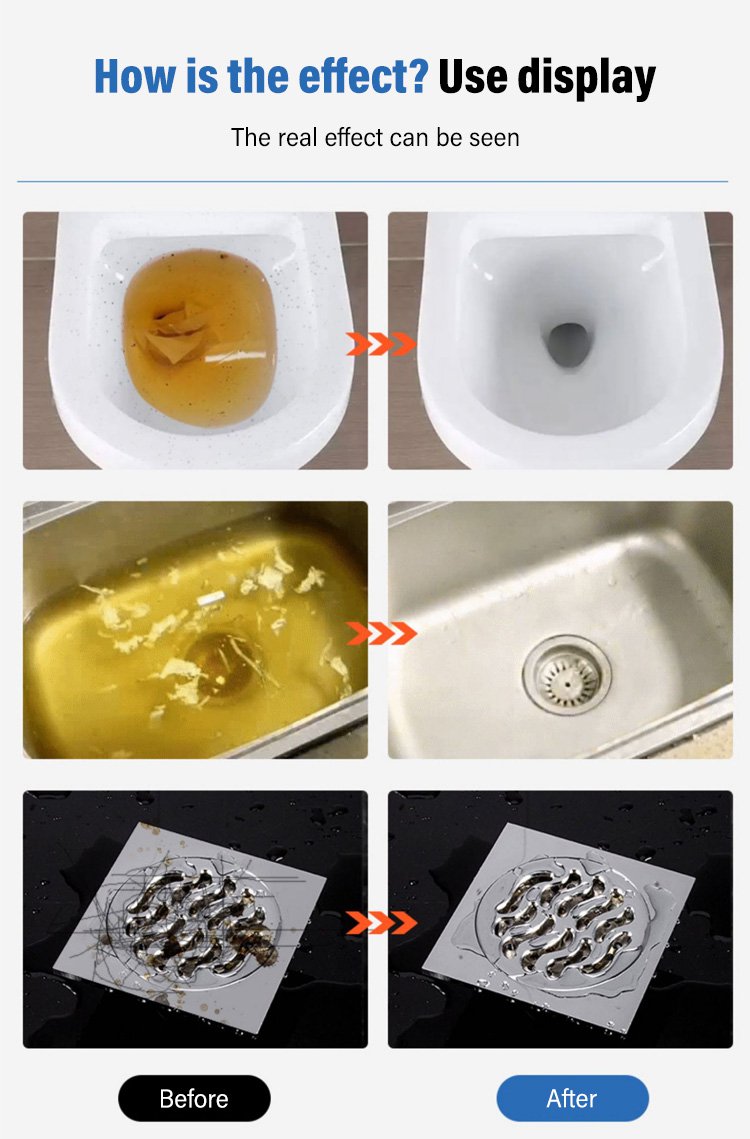 How is the effect? Use display

The real effect can be seen

Before

After