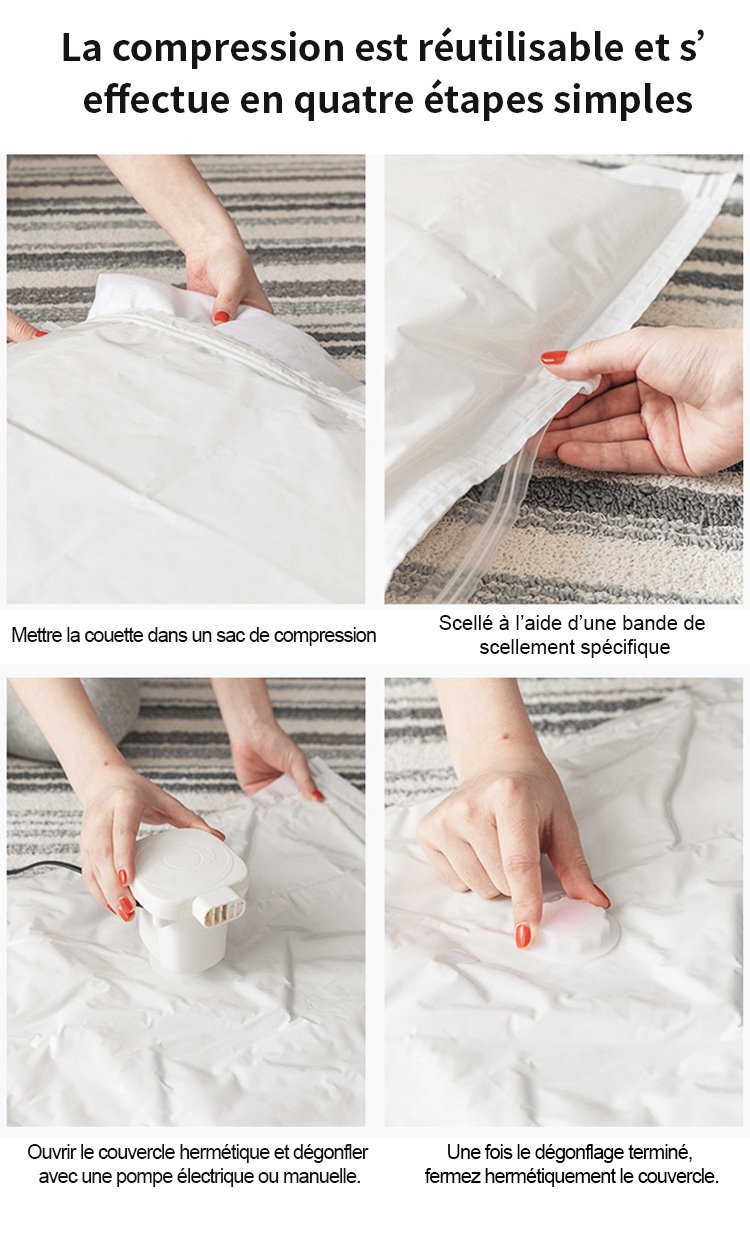 La compression est réutilisable et s’ effectue en quatre étapes simples

Mettre la couette dans un sac de compression

Scellé à l’aide d’une bande de scellement spécifique

Ouvrir le couvercle hermétique et dégonfler avec une pompe électrique ou manuelle.

Une fois le dégonflage terminé, fermez hermétiquement le couvercle.