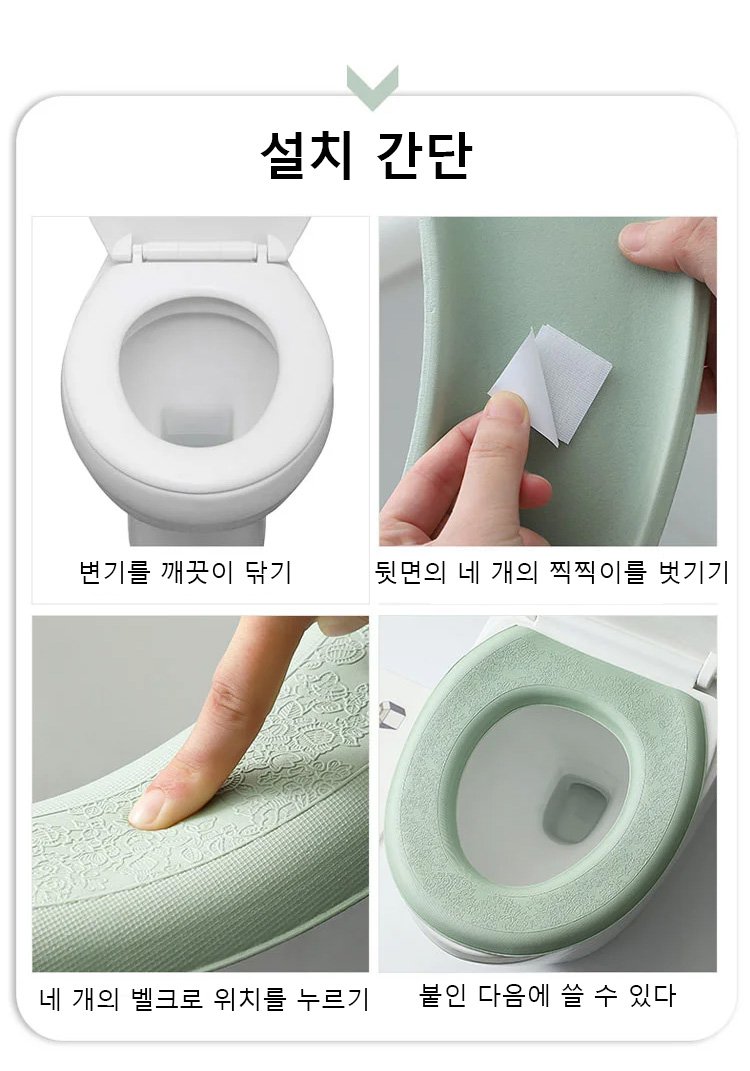 설치 간단

변기를 깨끗이 닦기

뒷면의 네 개의 찍찍이를 벗기기

네 개의 벨크로 위치를 누르기

붙인 다음에 쓸 수 있다