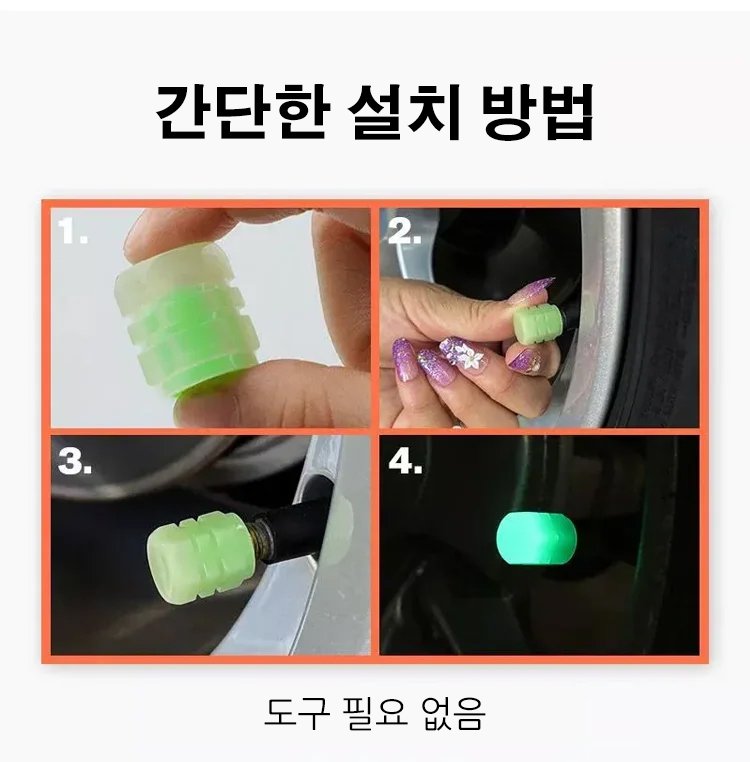 간단한 설치 방법

1.

2.

3.

4.

도구 필요 없음