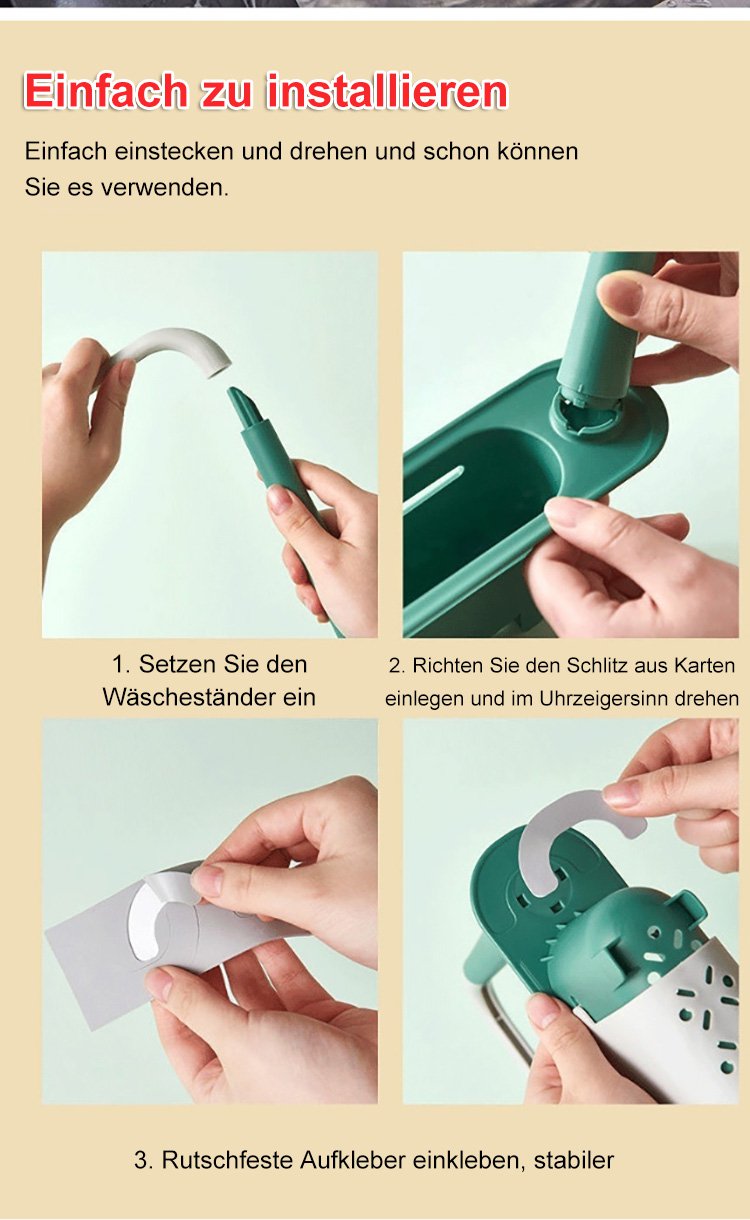 Einfach zu installieren

Einfach einstecken und drehen und schon können Sie es verwenden.

1. Setzen Sie den Wäscheständer ein

2. Richten Sie den Schlitz aus Karten einlegen und im Uhrzeigersinn drehen

3. Rutschfeste Aufkleber einkleben, stabiler