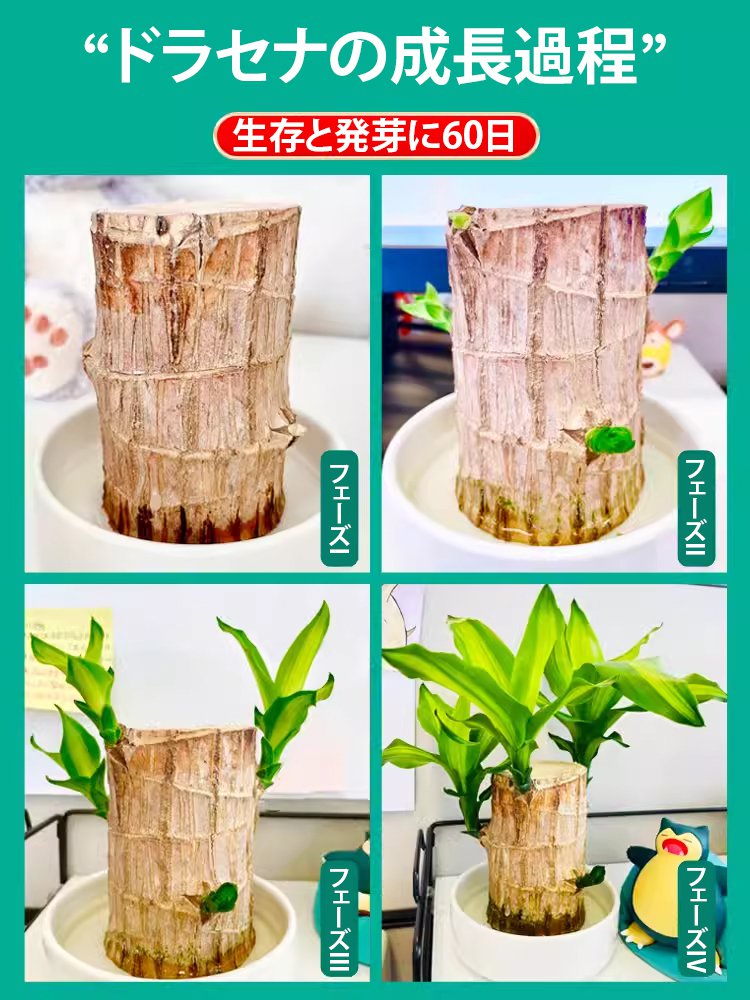 “ドラセナの成長過程”

生存と発芽に60日

フェーズI

フェーズII

フェーズIII

フェーズIV