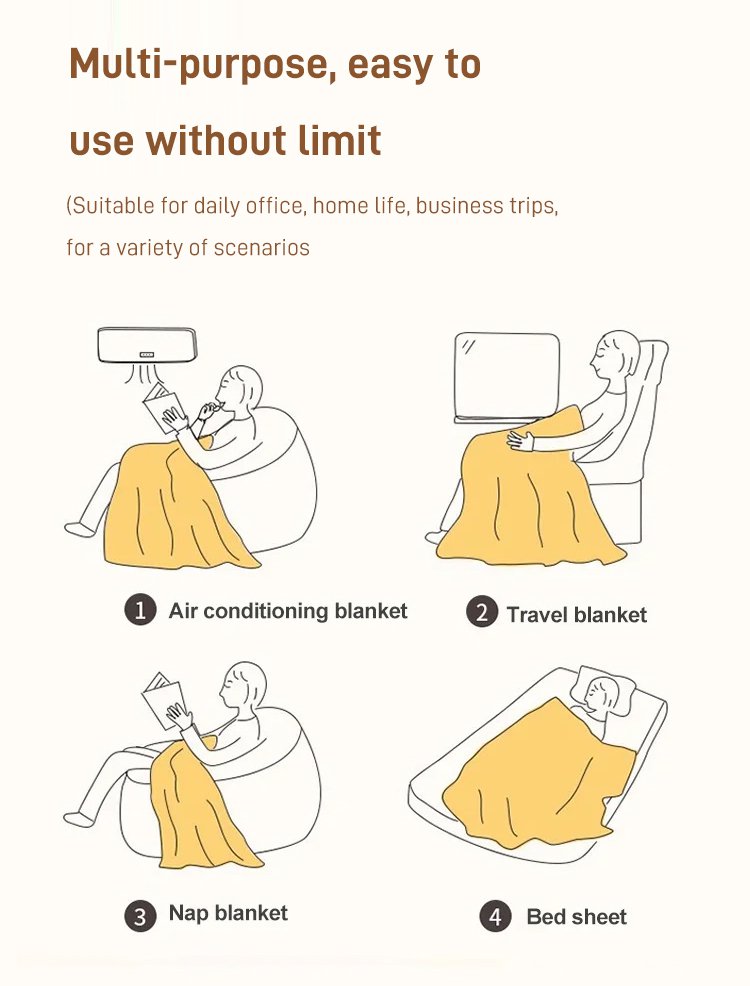 Multi-purpose, easy to use without limit

(Suitable for daily office, home life, business trips, for a variety of scenarios

1 Air conditioning blanket

2 Travel blanket

3 Nap blanket

4 Bed sheet