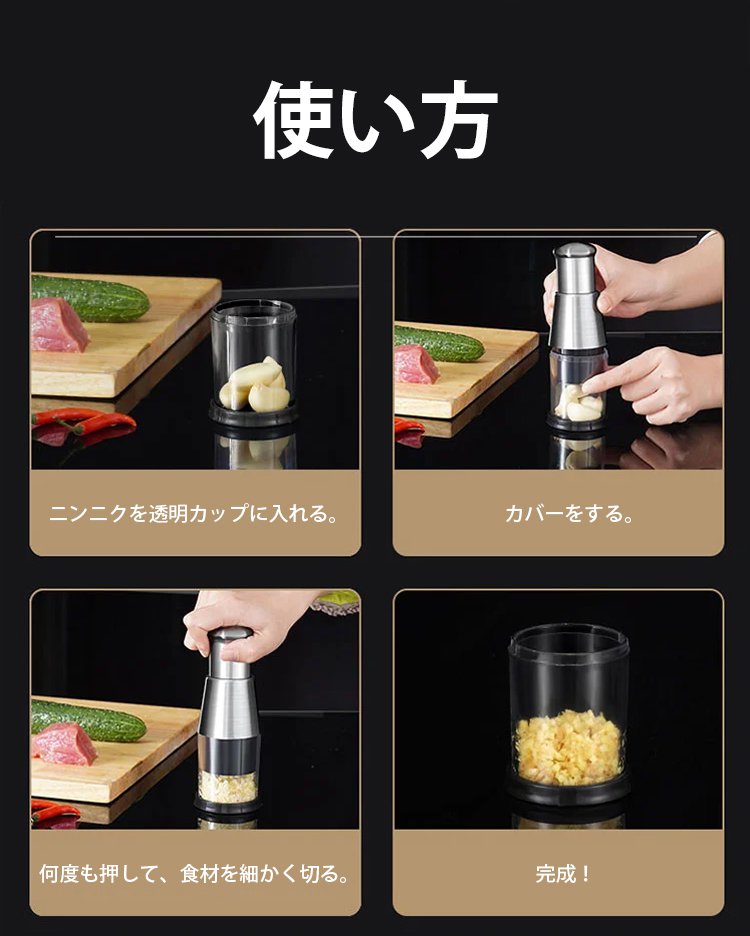 使い方

ニンニクを透明カップに入れる。

カバーをする。

何度も押して、食材を細かく切る。

完成！