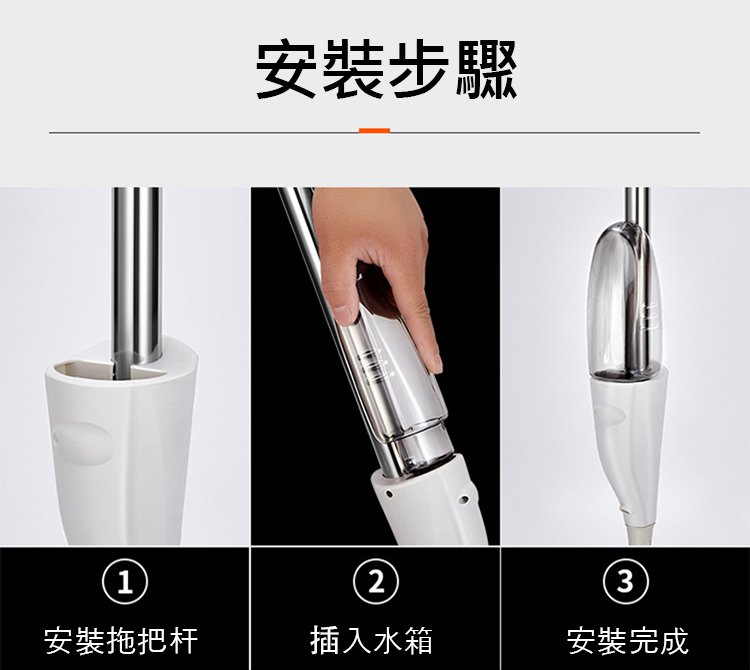 安裝步驟

①
安裝拖把杆

②
插入水箱

③
安裝完成