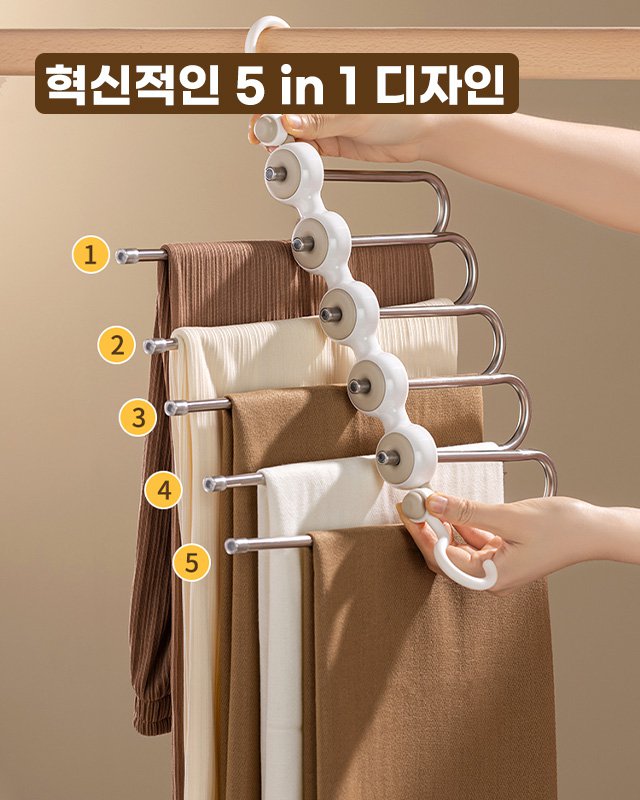 혁신적인 5 in 1 디자인

1

2

3

4

5