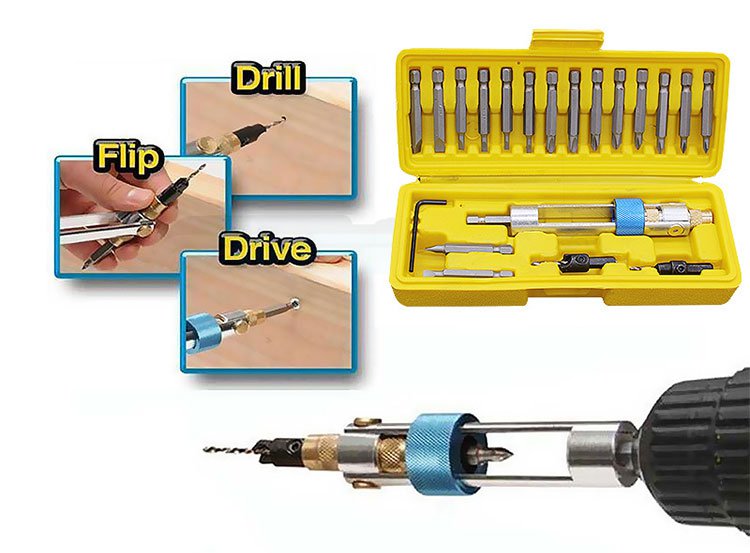 Drill

Flip

Drive