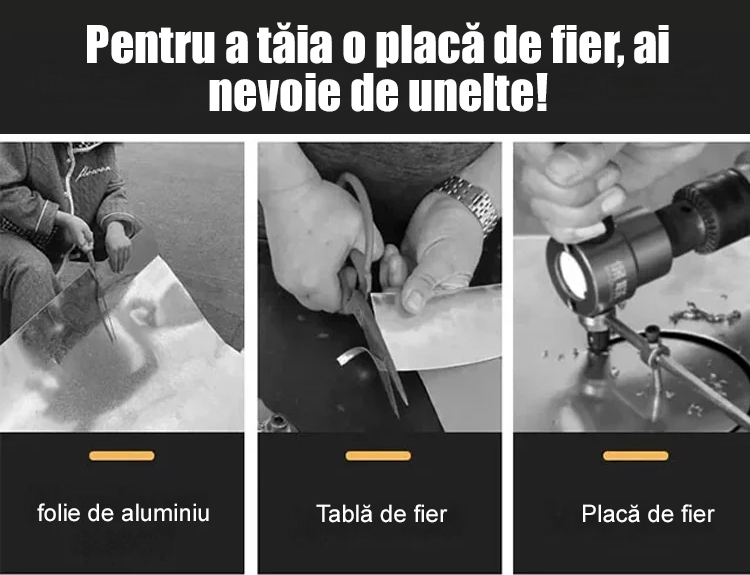 Pentru a tăia o placă de fier, ai nevoie de unelte!

folie de aluminiu

Tablă de fier

Placă de fier