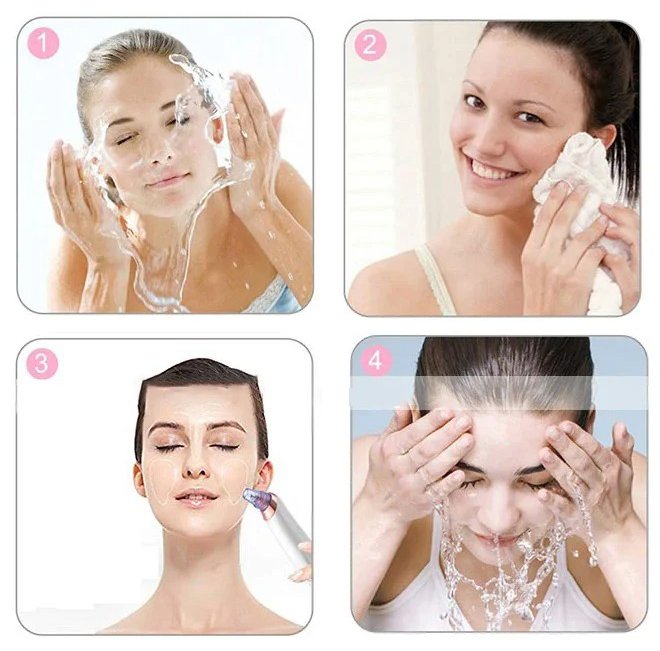 1

2

3

4