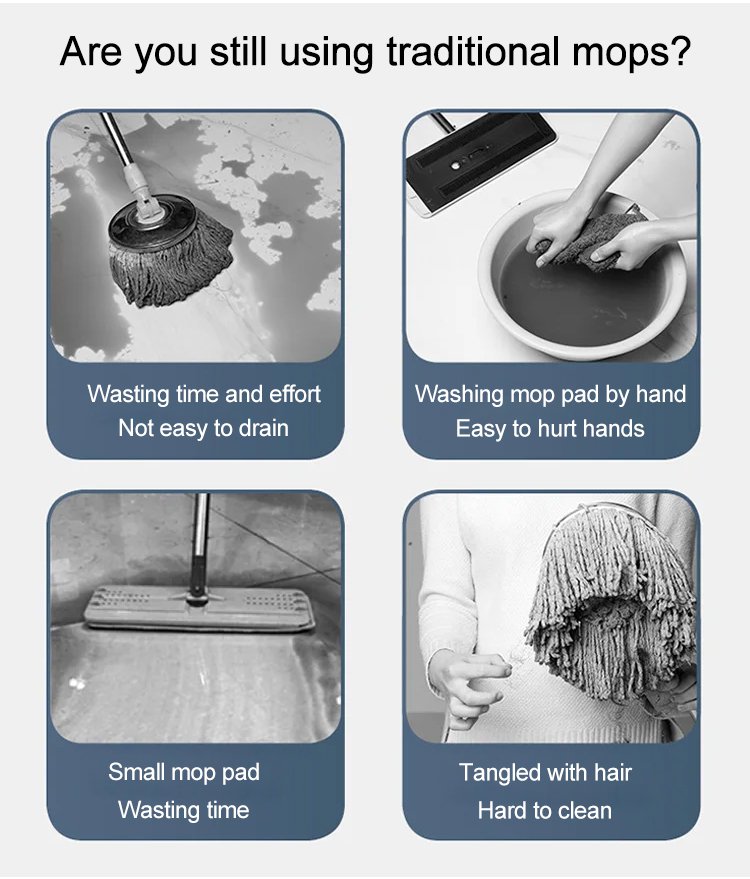 Are you still using traditional mops?

Wasting time and effort
Not easy to drain

Washing mop pad by hand
Easy to hurt hands

Small mop pad
Wasting time

Tangled with hair
Hard to clean